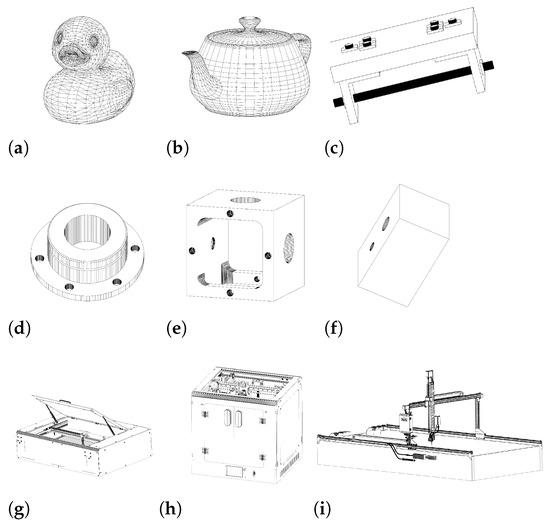 (a) (b) (c)

(d) (e) (f)

(g) (h) (i)