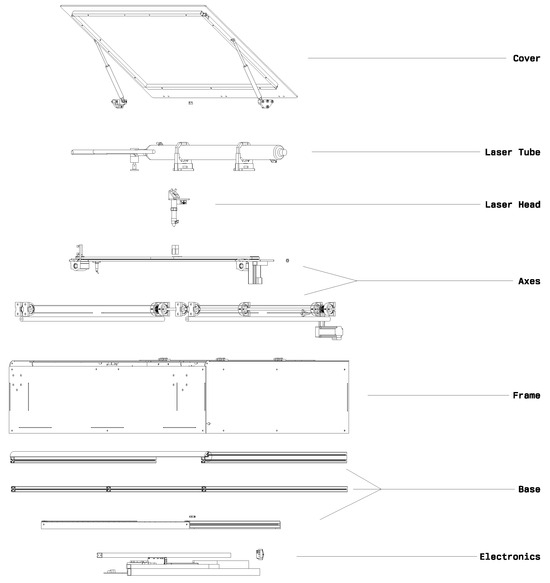 Cover

Laser Tube

Laser Head

Axes

Frame

Base

Electronics