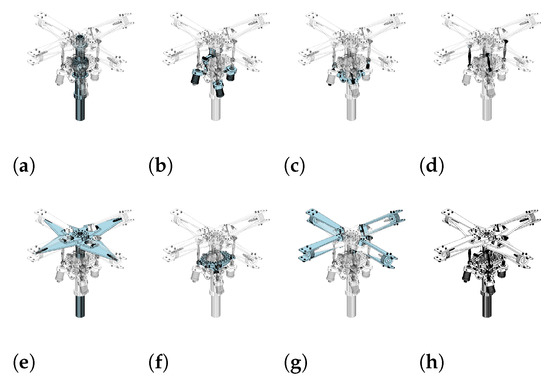 (a) (b) (c) (d)

(e) (f) (g) (h)