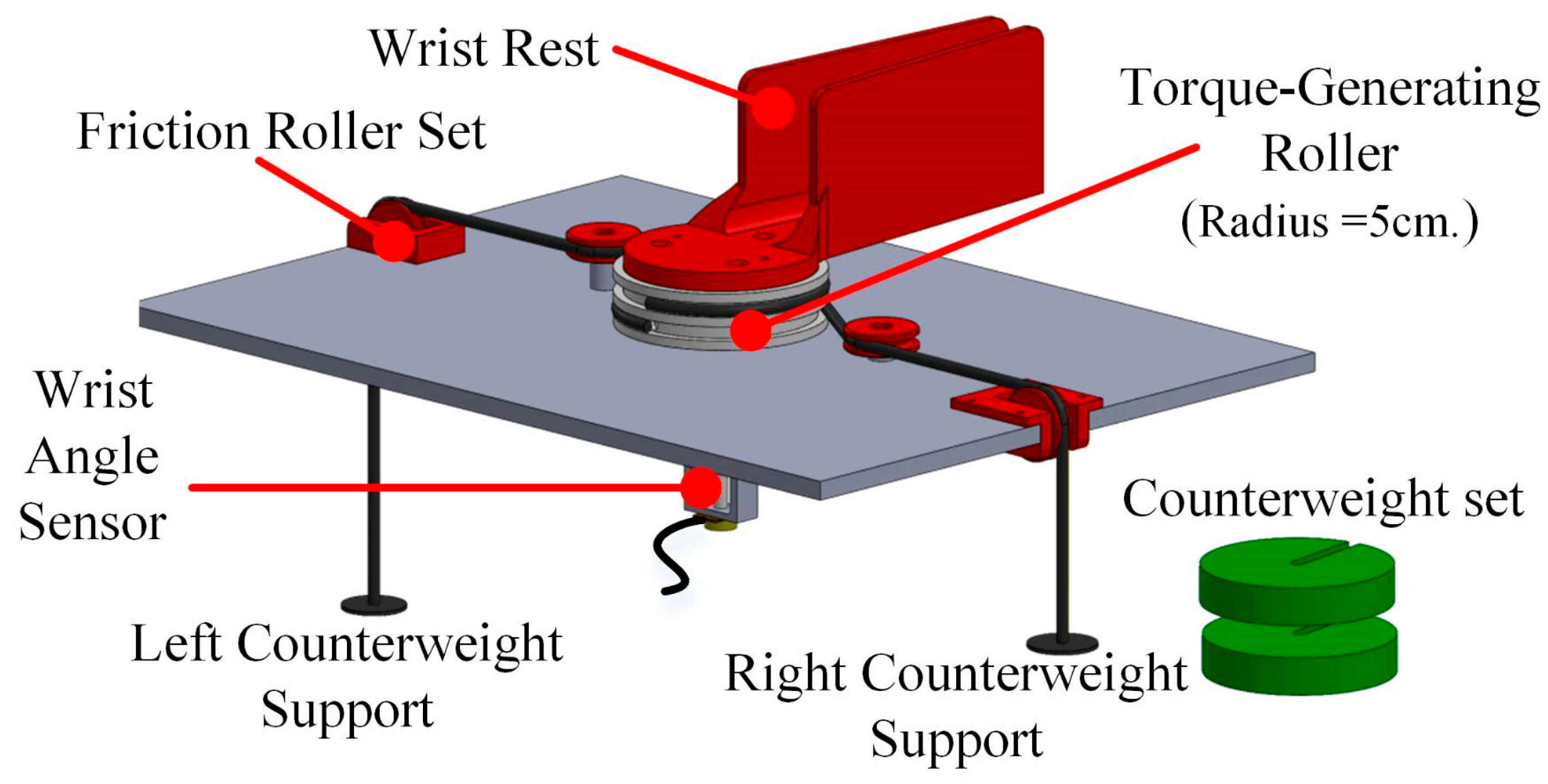 Wrist Rest

Friction Roller Set

Torque-Generating Roller (Radius =5cm.)

Wrist Angle Sensor

Counterweight set

Left Counterweight Support

Right Counterweight Support