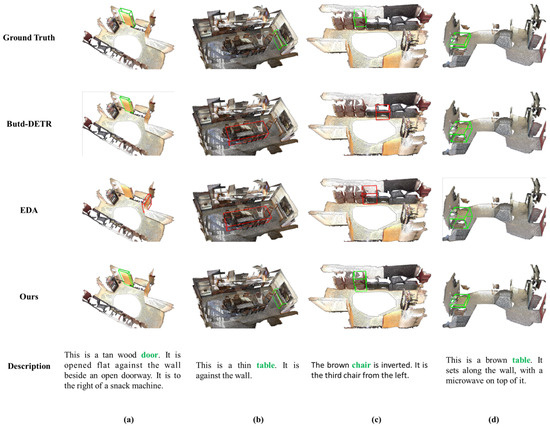 Ground Truth

Butd-DETR

EDA

Ours

Description

This is a tan wood door. It is opened flat against the wall beside an open doorway. It is to the right of a snack machine.

This is a thin table. It is against the wall.

The brown chair is inverted. It is the third chair from the left.

This is a brown table. It sets along the wall, with a microwave on top of it.

(a)

(b)

(c)

(d)