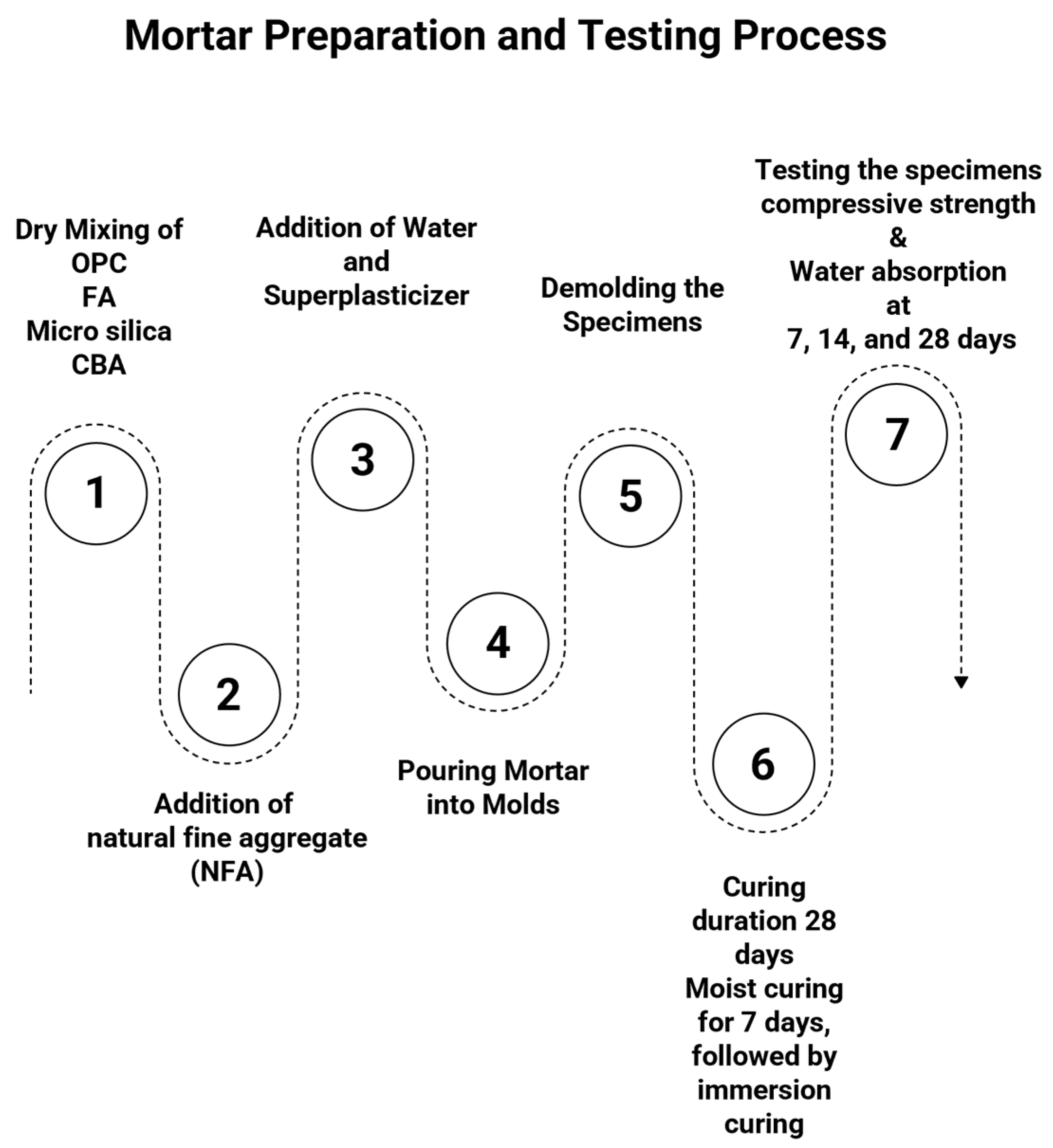 Mortar Preparation and Testing Process

Dry Mixing of
OPC
FA
Micro silica
CBA

1

2

Addition of
natural fine aggregate
(NFA)

Addition of Water
and
Superplasticizer

3

4

Pouring Mortar
into Molds

Demolding the
Specimens

5

6

Curing
duration 28
days
Moist curing
for 7 days,
followed by
immersion
curing

Testing the specimens
compressive strength
&
Water absorption
at
7, 14, and 28 days

7