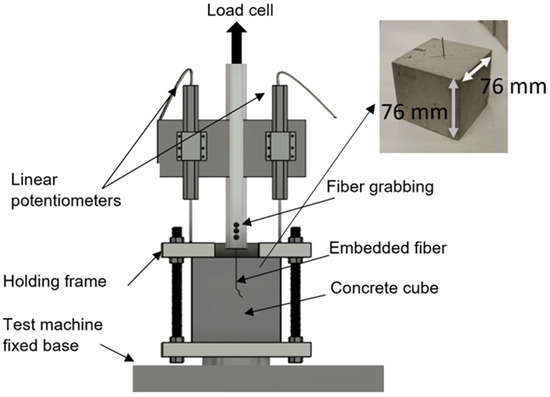 Load cell

76 mm
76 mm

Linear potentiometers

Fiber grabbing

Embedded fiber

Holding frame

Concrete cube

Test machine fixed base