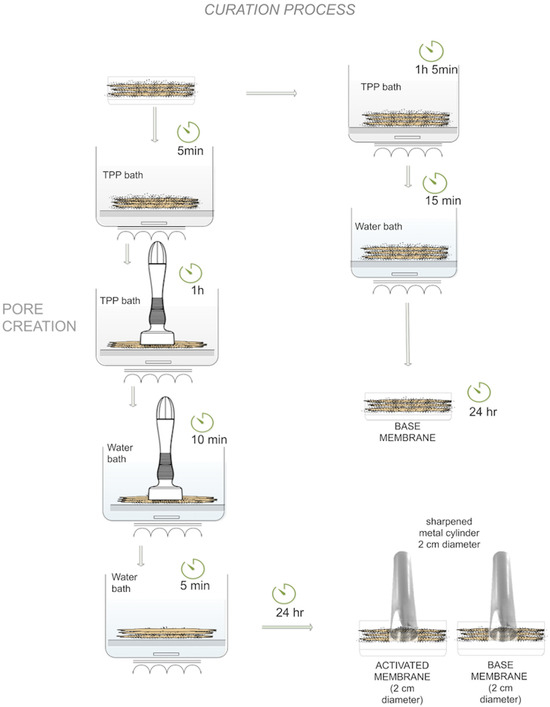 CURATION PROCESS

5min

TPP bath

PORE CREATION

TPP bath

1h

Water bath

10 min

Water bath

5 min

24 hr

1h 5min

TPP bath

15 min

Water bath

24 hr

BASE MEMBRANE

sharpened metal cylinder 2 cm diameter

ACTIVATED MEMBRANE (2 cm diameter)

BASE MEMBRANE (2 cm diameter)