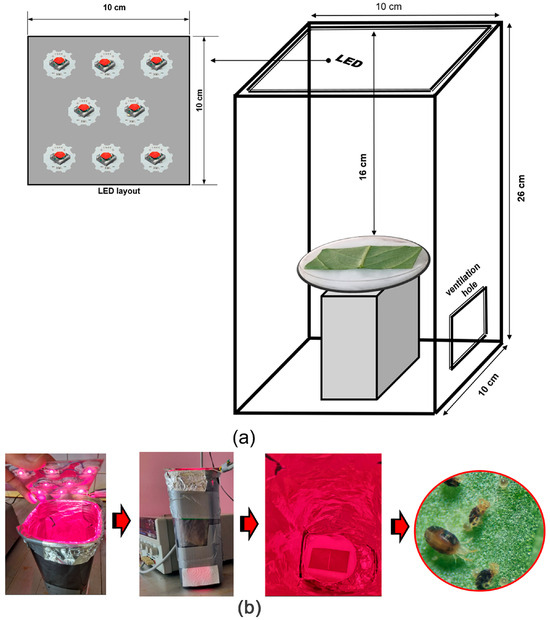 10 cm

10 cm

LED layout

10 cm

LED

16 cm

26 cm

ventilation hole

10 cm

(a)

(b)