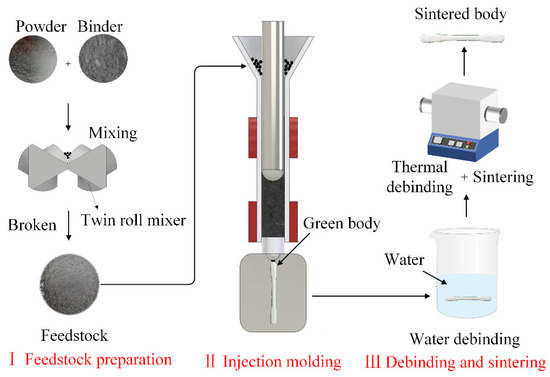 Powder + Binder

Mixing

Twin roll mixer

Broken

Feedstock

Ⅰ Feedstock preparation

Green body

Ⅱ Injection molding

Sintered body

Thermal debinding + Sintering

Water

Water debinding

Ⅲ Debinding and sintering