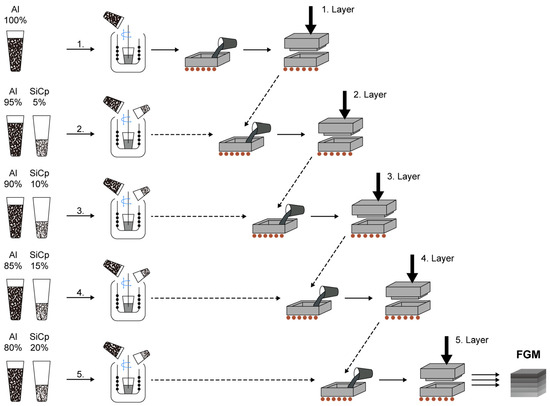 Al
100%

1.

1. Layer

Al 95%
SiCp 5%

2.

2. Layer

Al 90%
SiCp 10%

3.

3. Layer

Al 85%
SiCp 15%

4.

4. Layer

Al 80%
SiCp 20%

5.

5. Layer

FGM