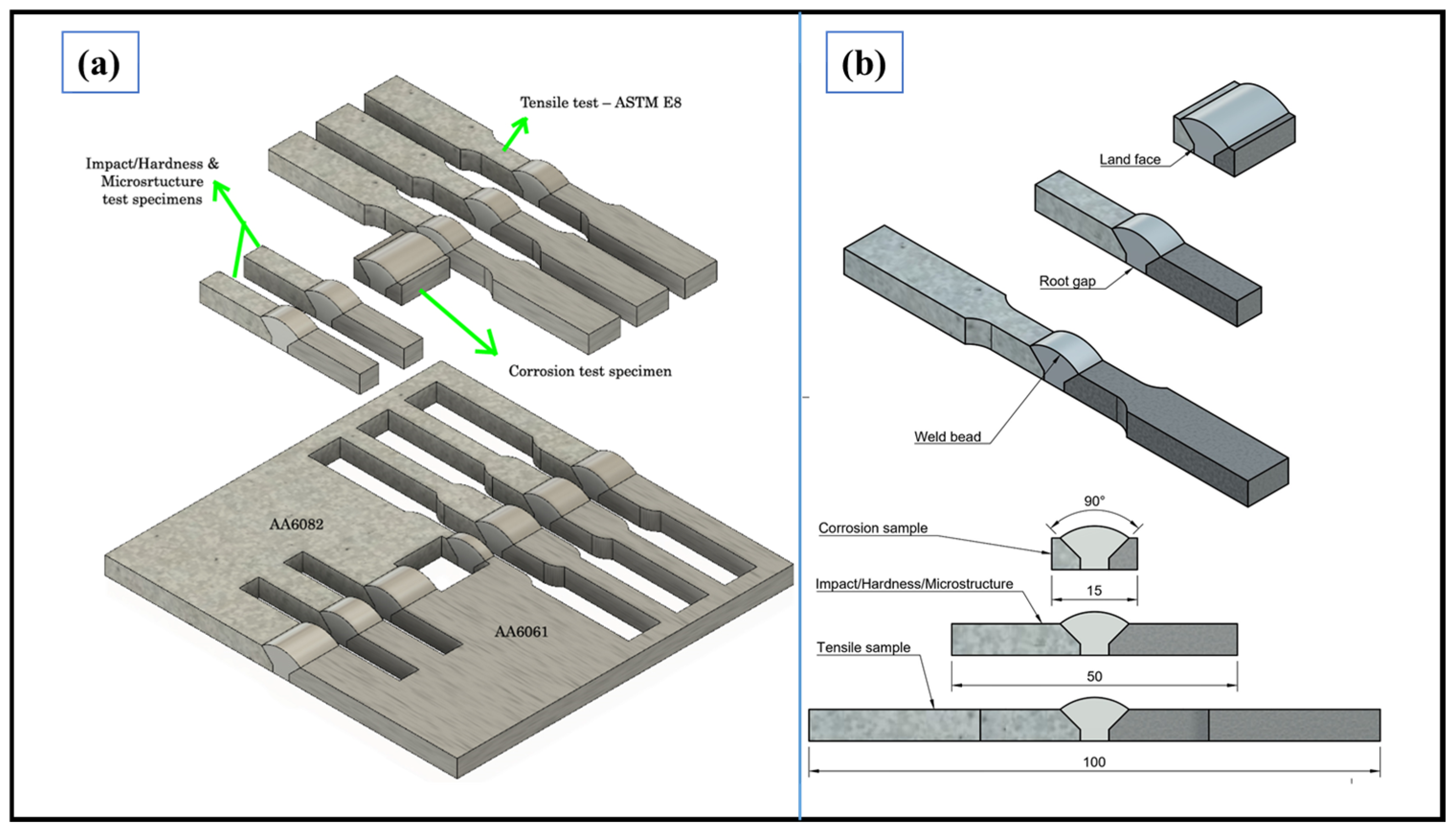 (a)

Tensile test – ASTM E8

Impact/Hardness & Microsrtucture test specimens

Corrosion test specimen

AA6082

AA6061

(b)

Land face

Root gap

Weld bead

90°

Corrosion sample

15

Impact/Hardness/Microstructure

50

Tensile sample

100