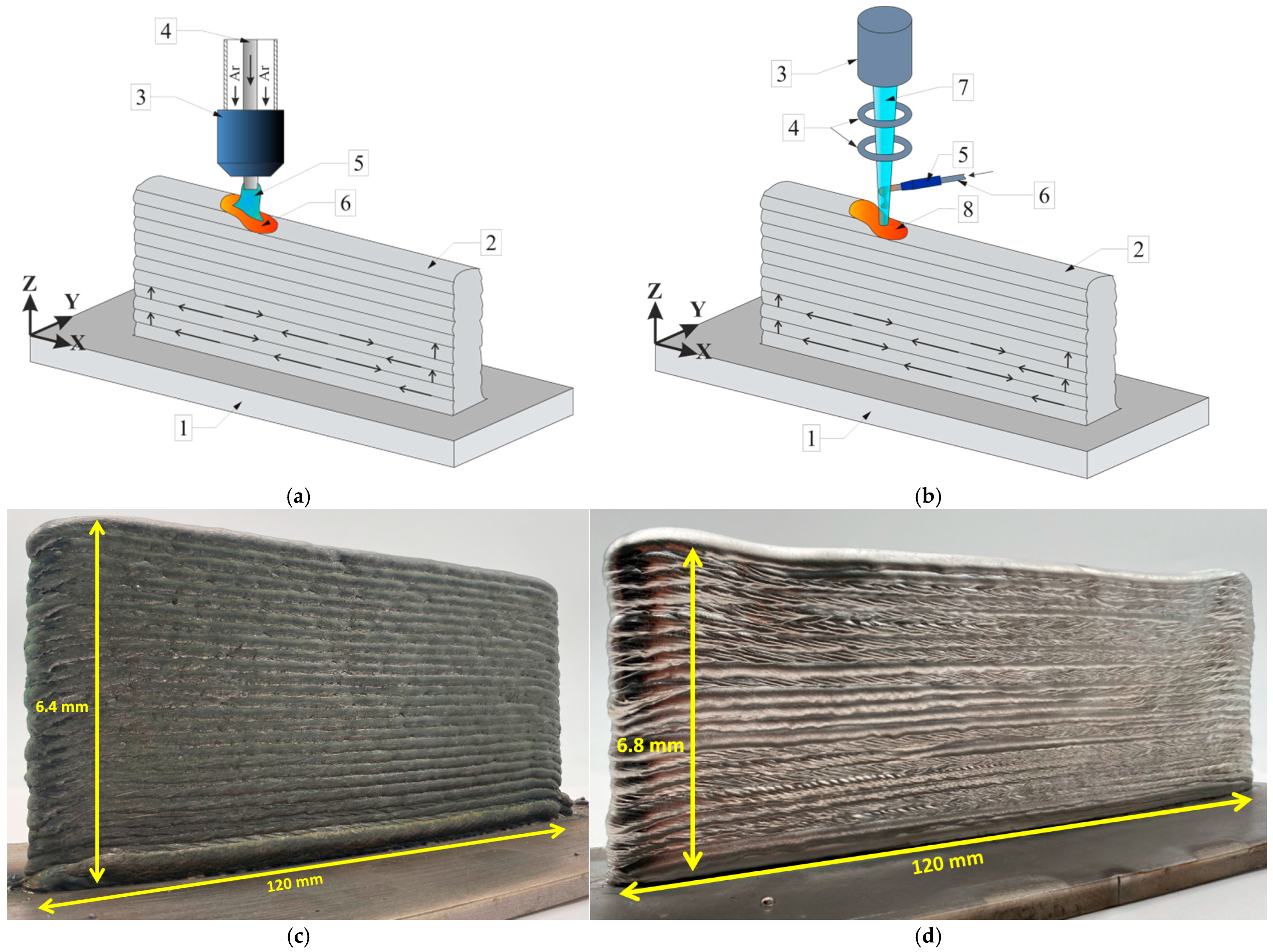 4
Ar
Ar
3
5
6
2
Z
Y
X
1
(a)

3
7
4
5
6
8
2
Z
Y
X
1
(b)

6.4 mm
120 mm
(c)

6.8 mm
120 mm
(d)