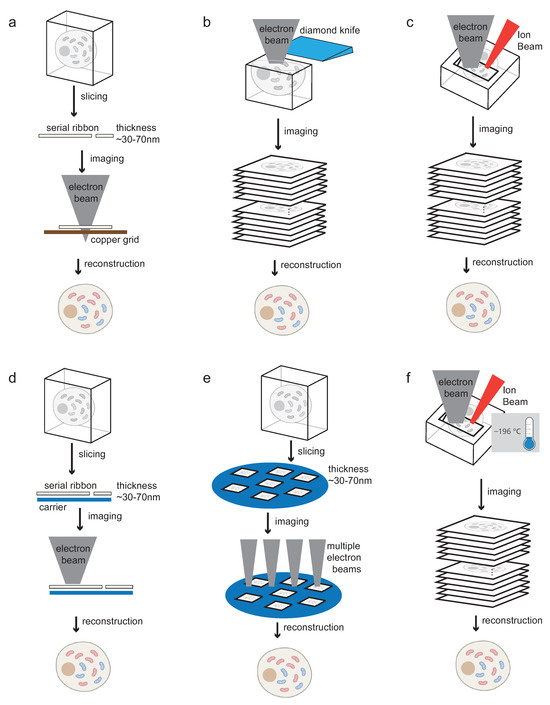 a

slicing

serial ribbon thickness ~30-70nm

imaging

electron beam

copper grid

reconstruction

b

electron beam

diamond knife

imaging

reconstruction

c

electron beam

Ion Beam

imaging

reconstruction

d

slicing

serial ribbon thickness ~30-70nm

carrier

imaging

electron beam

reconstruction

e

slicing

thickness ~30-70nm

imaging

multiple electron beams

reconstruction

f

electron beam

Ion Beam

~196 °C

imaging

reconstruction