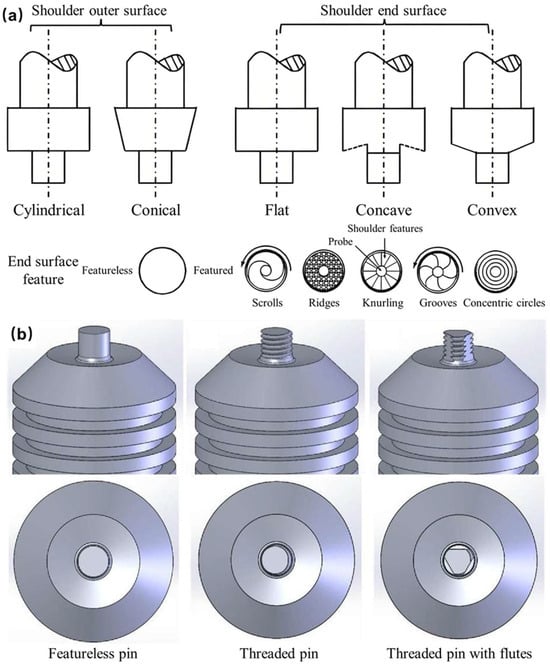 (a)

Shoulder outer surface

Shoulder end surface

Cylindrical

Conical

Flat

Concave

Convex

End surface feature

Featureless

Featured

Shoulder features

Probe

Scrolls

Ridges

Knurling

Grooves

Concentric circles

(b)

Featureless pin

Threaded pin

Threaded pin with flutes