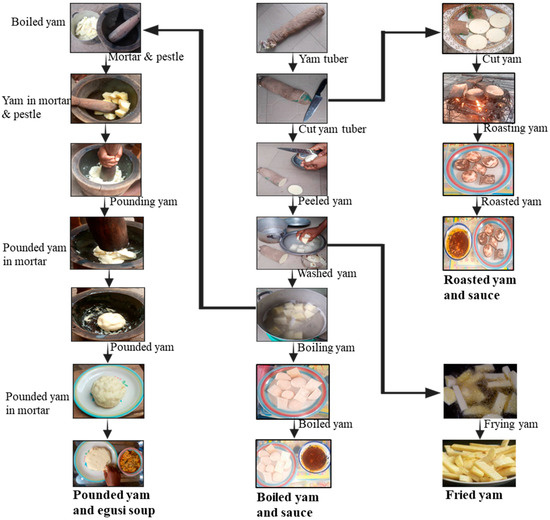 Boiled yam

Mortar & pestle

Yam in mortar & pestle

Pounding yam

Pounded yam in mortar

Pounded yam

Pounded yam in mortar

Pounded yam and egusi soup

Yam tuber

Cut yam tuber

Peeled yam

Washed yam

Boiling yam

Boiled yam

Boiled yam and sauce

Cut yam

Roasting yam

Roasted yam

Roasted yam and sauce

Frying yam

Fried yam