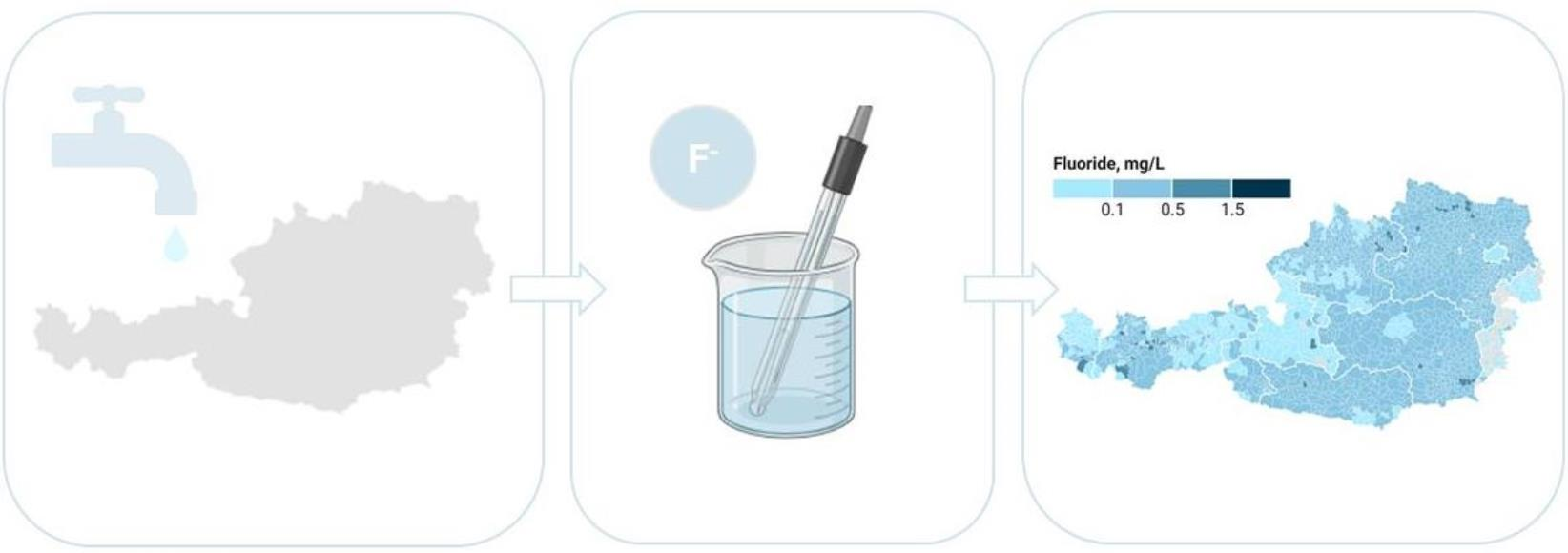 $F^-$

Fluoride, mg/L

0.1 0.5 1.5