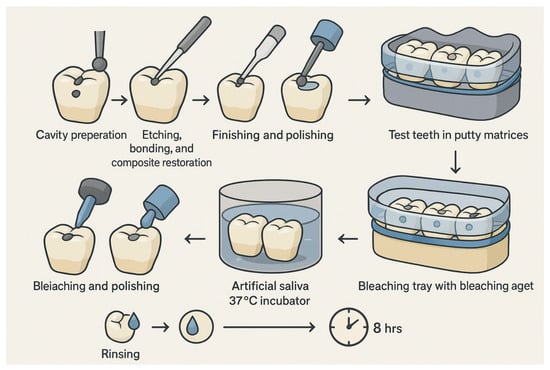 Cavity preperation

Etching, bonding, and composite restoration

Finishing and polishing

Test teeth in putty matrices

Bleiaching and polishing

Artificial saliva 37°C incubator

Bleaching tray with bleaching aget

Rinsing

8 hrs