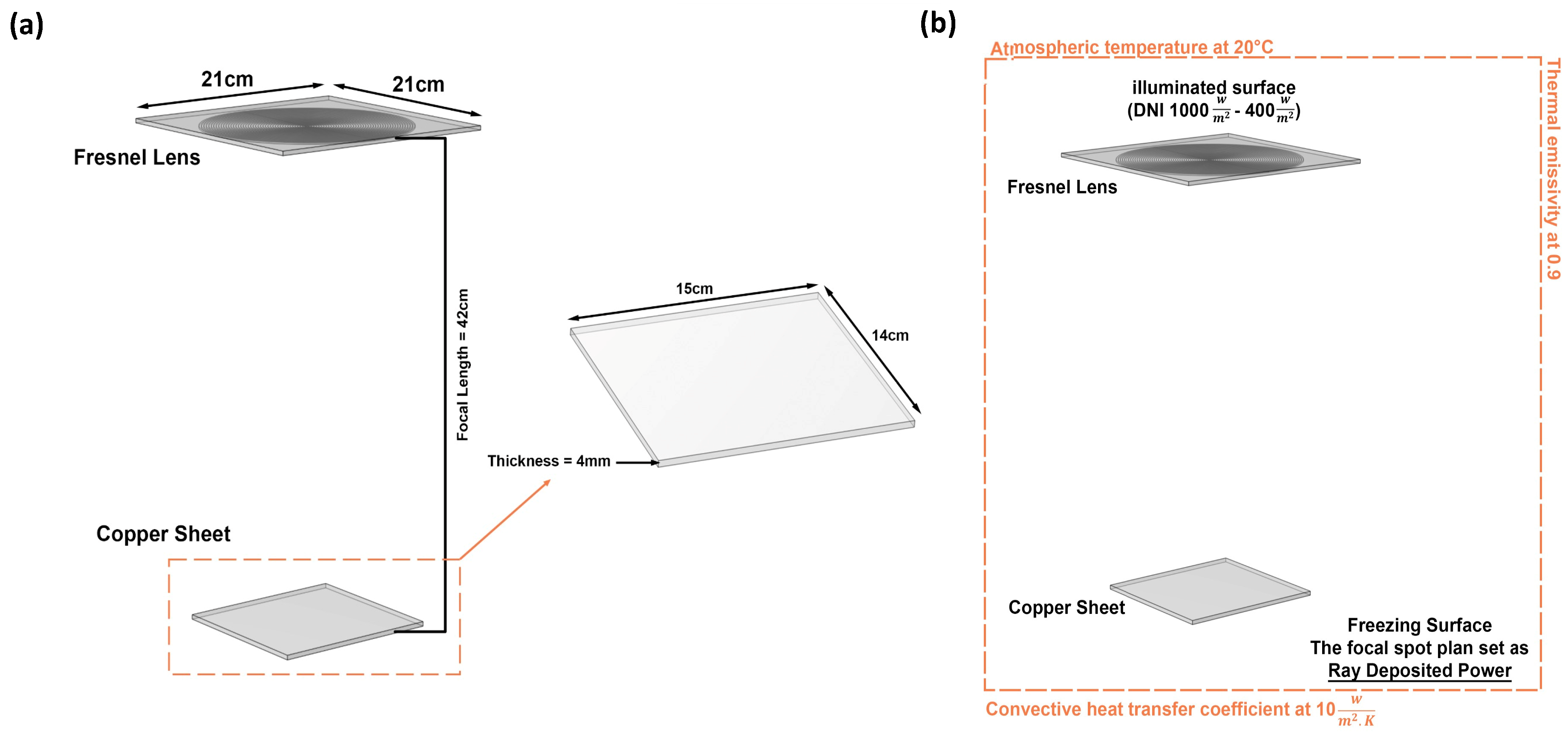 (a)

21cm

21cm

Fresnel Lens

Focal Length = 42cm

15cm

14cm

Thickness = 4mm

Copper Sheet

(b)

Atmospheric temperature at 20°C

Thermal emissivity at 0.9

illuminated surface
(DNI 1000 $\frac{w}{m^2}$ - 400 $\frac{w}{m^2}$)

Fresnel Lens

Copper Sheet

Freezing Surface
The focal spot plan set as
Ray Deposited Power

Convective heat transfer coefficient at 10 $\frac{w}{m^2.K}$