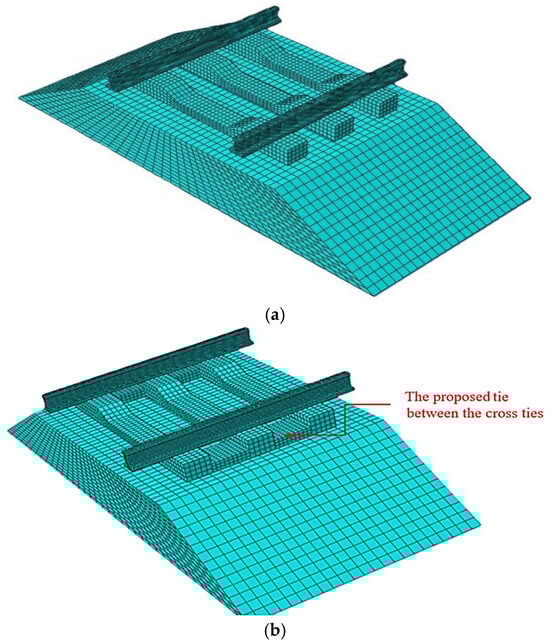 (a)

The proposed tie between the cross ties

(b)