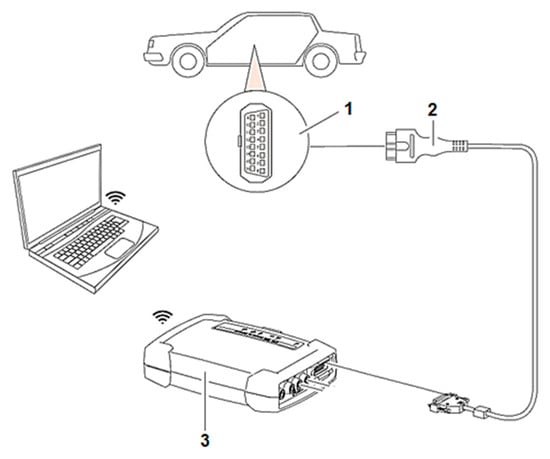 1
2
3