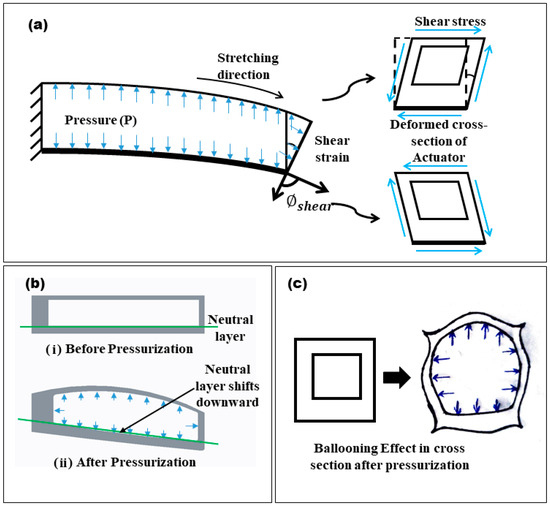 (a)

Stretching direction

Pressure (P)

Shear strain

$\emptyset_{shear}$

Shear stress

Deformed cross-section of Actuator

(b)

Neutral layer

(i) Before Pressurization

Neutral layer shifts downward

(ii) After Pressurization

(c)

Ballooning Effect in cross section after pressurization