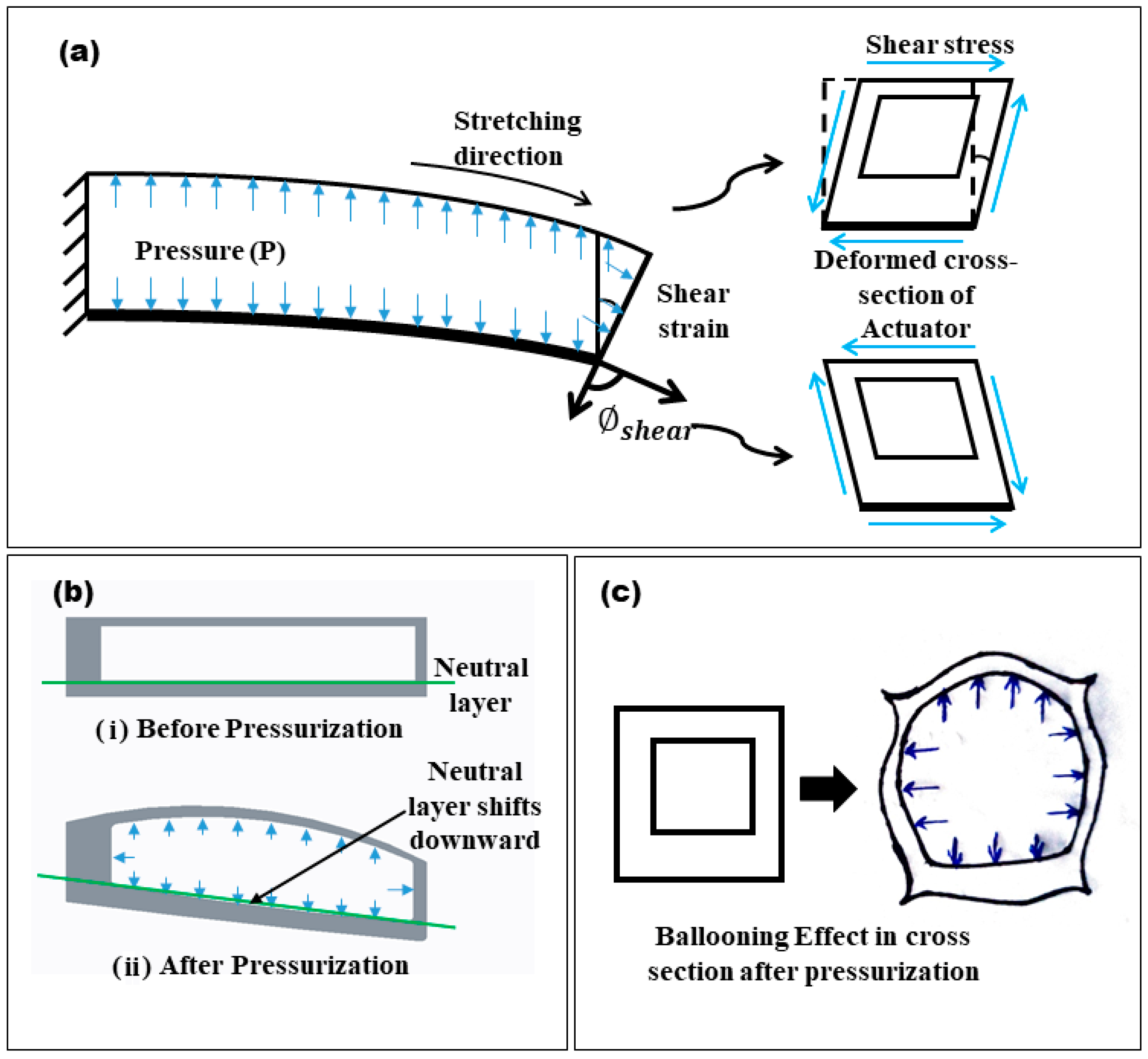 (a)

Shear stress

Stretching direction

Pressure (P)

Shear strain

Deformed cross-section of Actuator

$\emptyset_{shear}$

(b)

Neutral layer

(i) Before Pressurization

Neutral layer shifts downward

(ii) After Pressurization

(c)

Ballooning Effect in cross section after pressurization