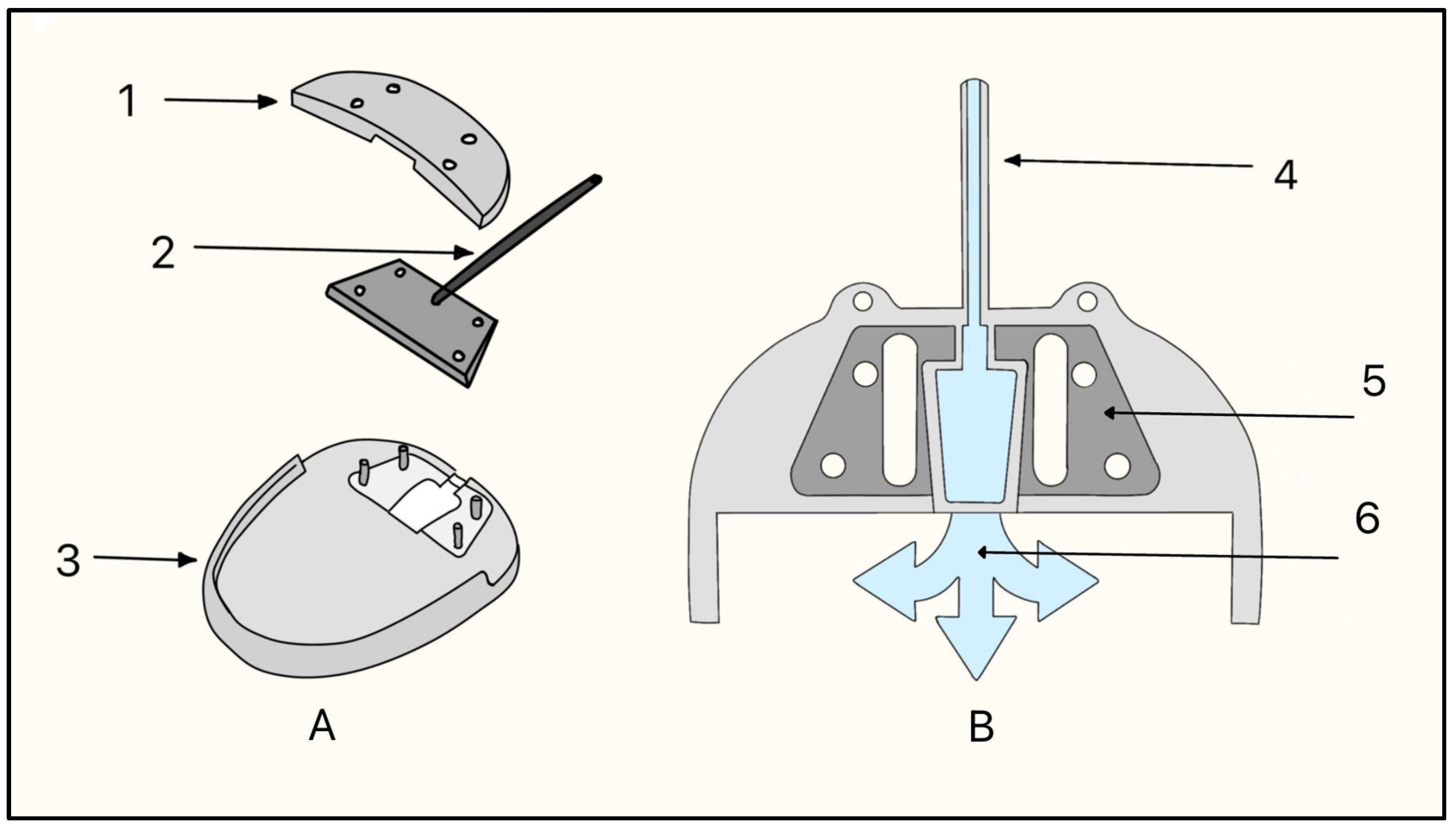 1
2
3
A
4
5
6
B