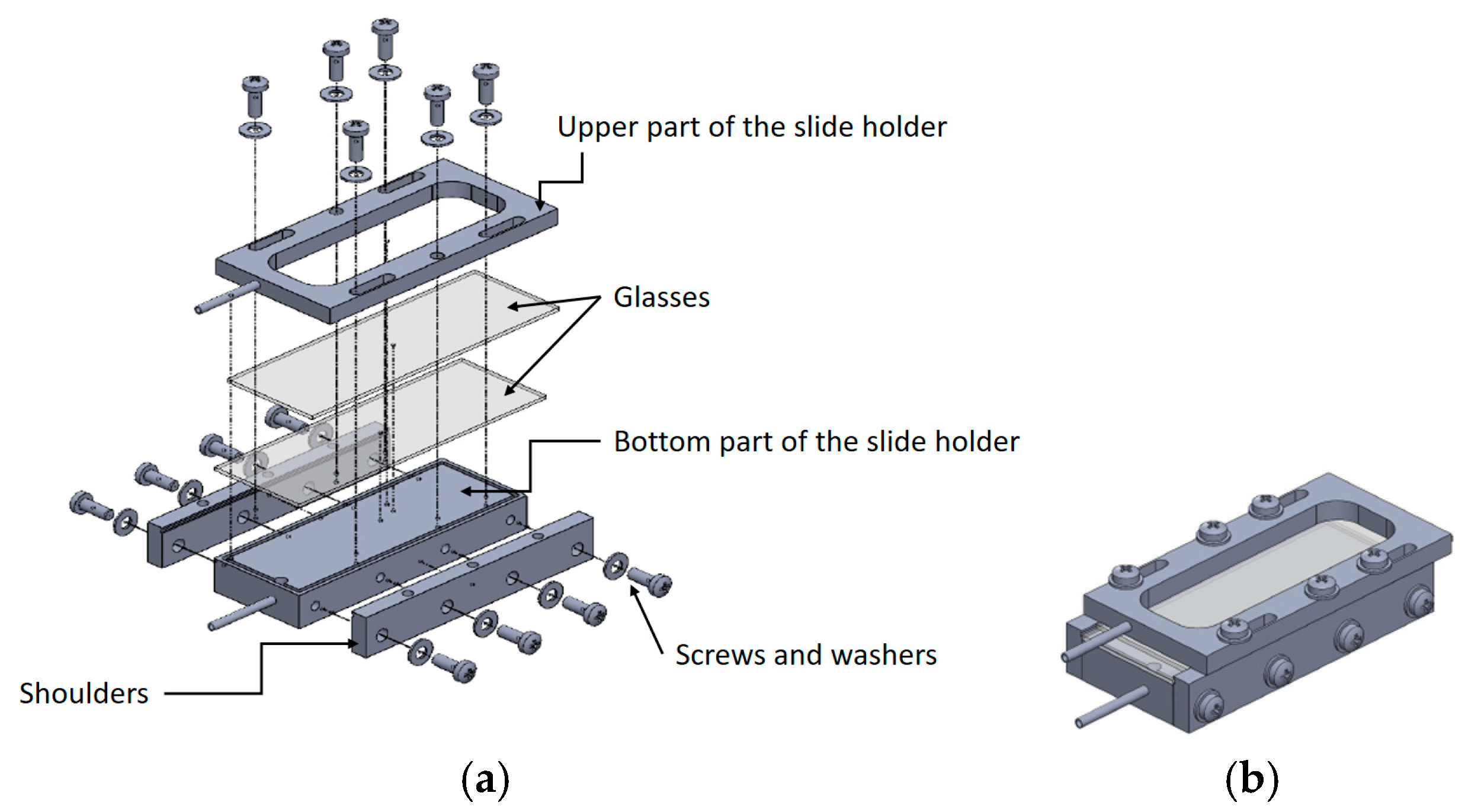 Upper part of the slide holder

Glasses

Bottom part of the slide holder

Screws and washers

Shoulders

(a)

(b)