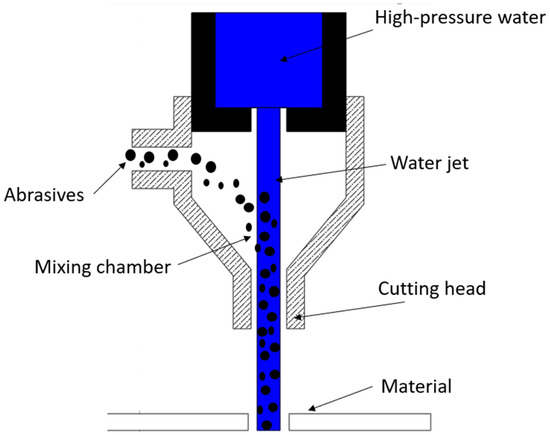 High-pressure water

Water jet

Abrasives

Mixing chamber

Cutting head

Material