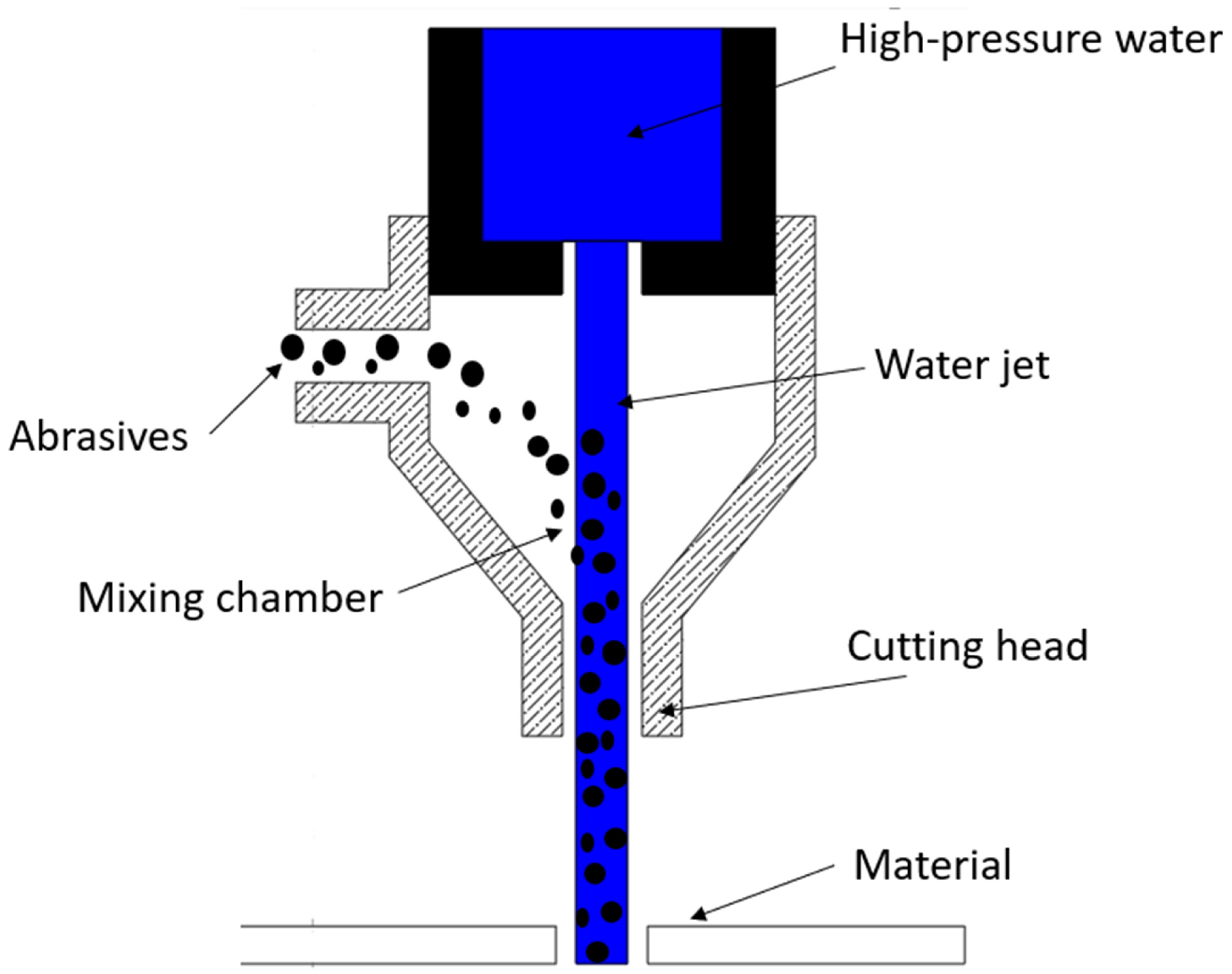 High-pressure water

Water jet

Abrasives

Mixing chamber

Cutting head

Material