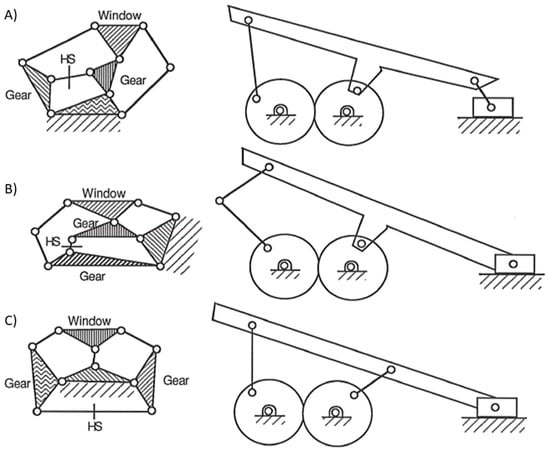 A)

Window

HS

Gear

Gear

B)

Window

Gear

HS

Gear

C)

Window

Gear

Gear

HS