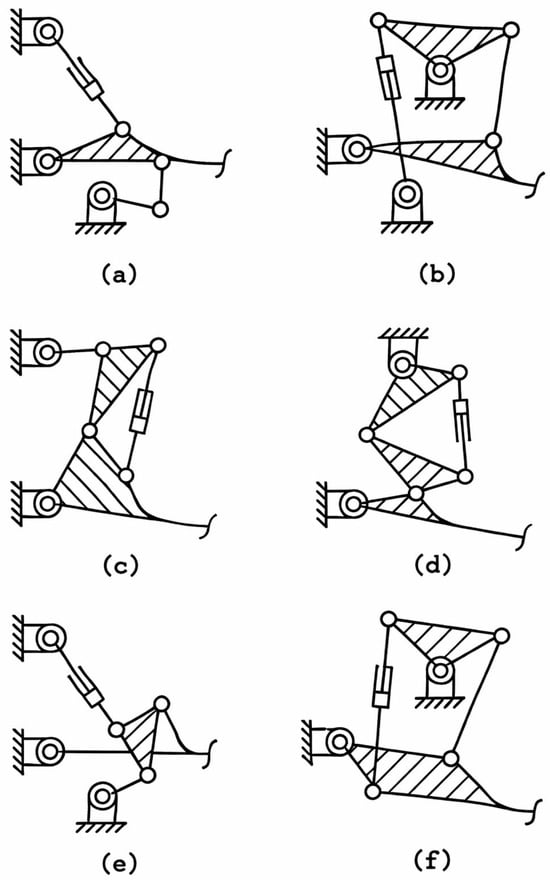 (a)

(b)

(c)

(d)

(e)

(f)