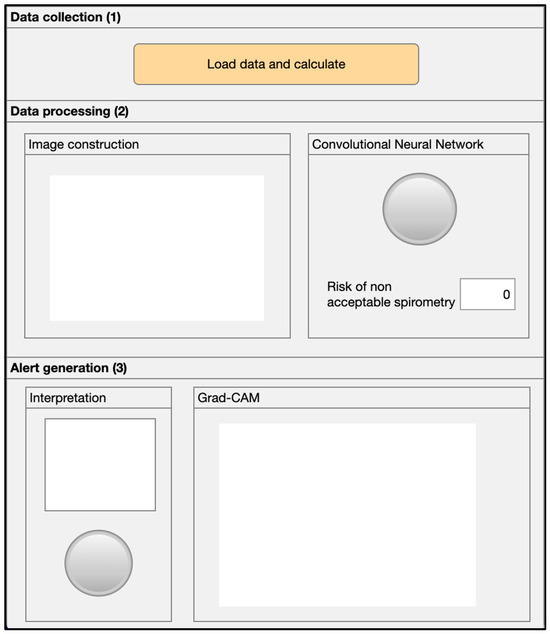 Data collection (1)

Load data and calculate

Data processing (2)

Image construction

Convolutional Neural Network

Risk of non acceptable spirometry

0

Alert generation (3)

Interpretation

Grad-CAM