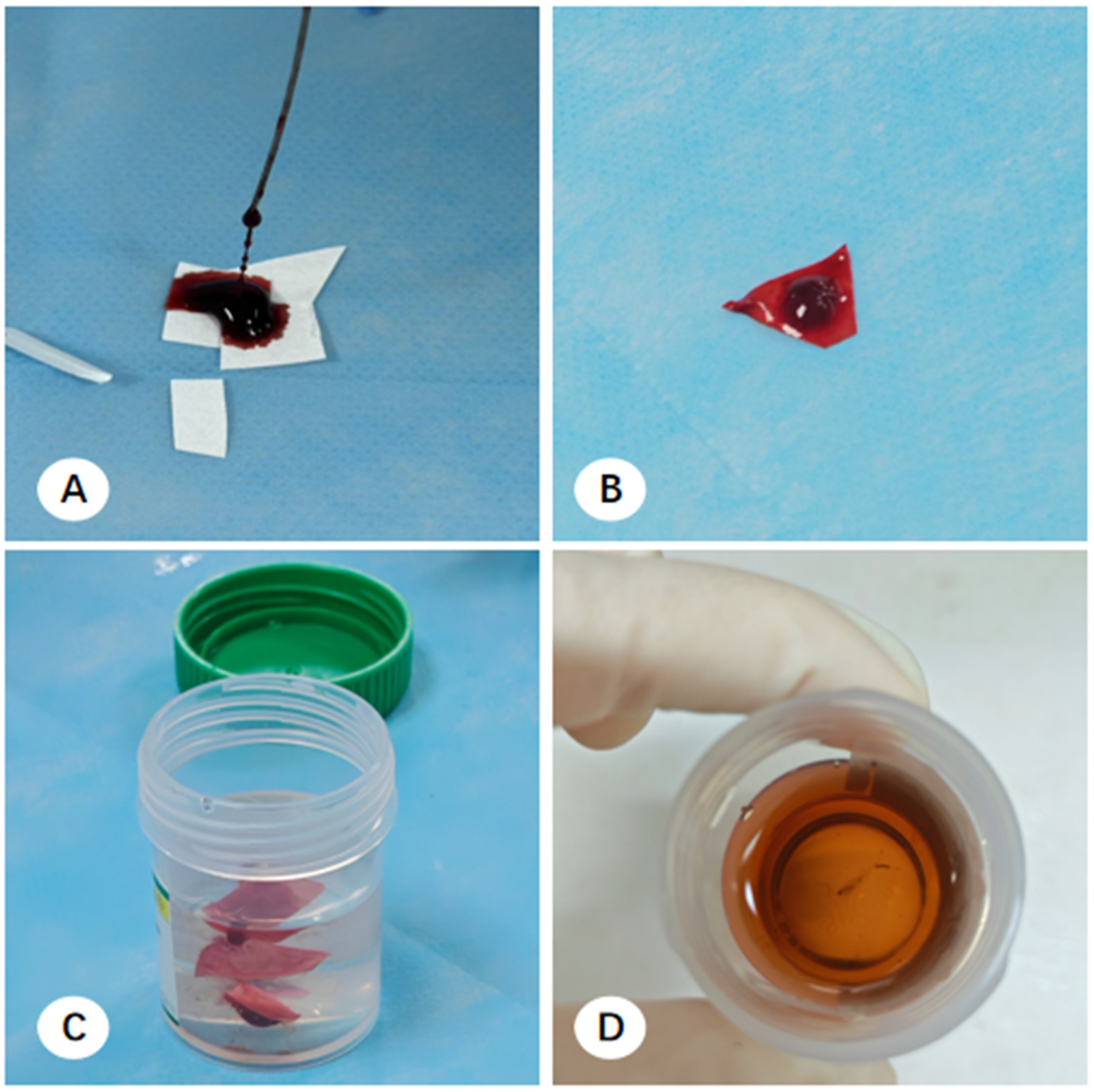 A

B

C

D