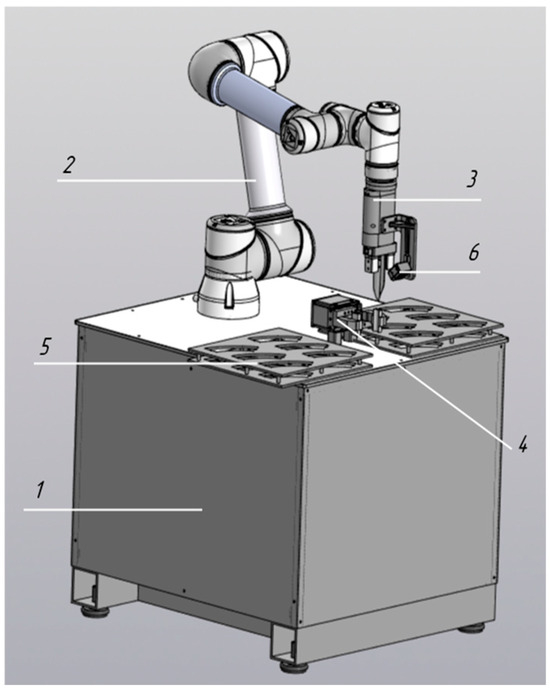 2
3
6
5
4
1