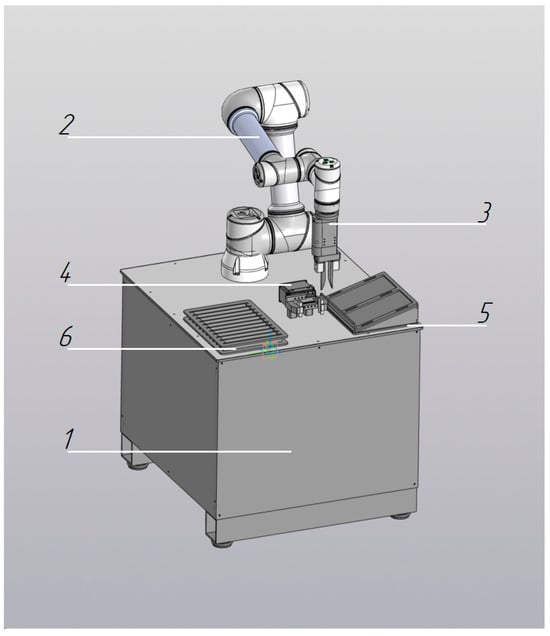 2
3
4
5
6
1