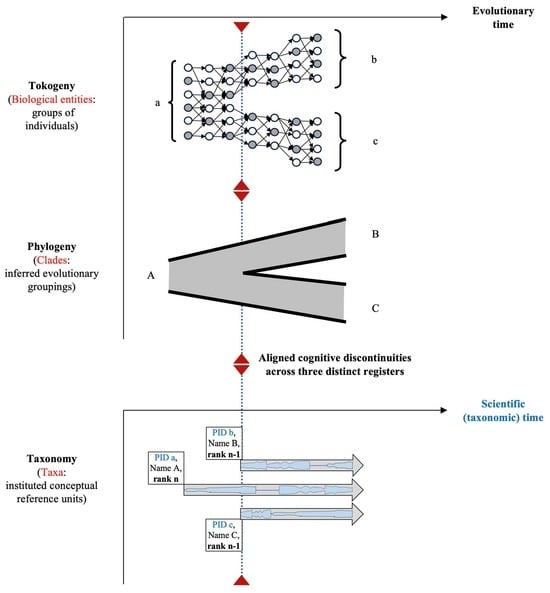 Evolutionary time

Tokogeny (Biological entities: groups of individuals)

a

b

c

Phylogeny (Clades: inferred evolutionary groupings)

A

B

C

Aligned cognitive discontinuities across three distinct registers

Scientific (taxonomic) time

Taxonomy (Taxa: instituted conceptual reference units)

PID b, Name B, rank n-1

PID a, Name A, rank n

PID c, Name C, rank n-1