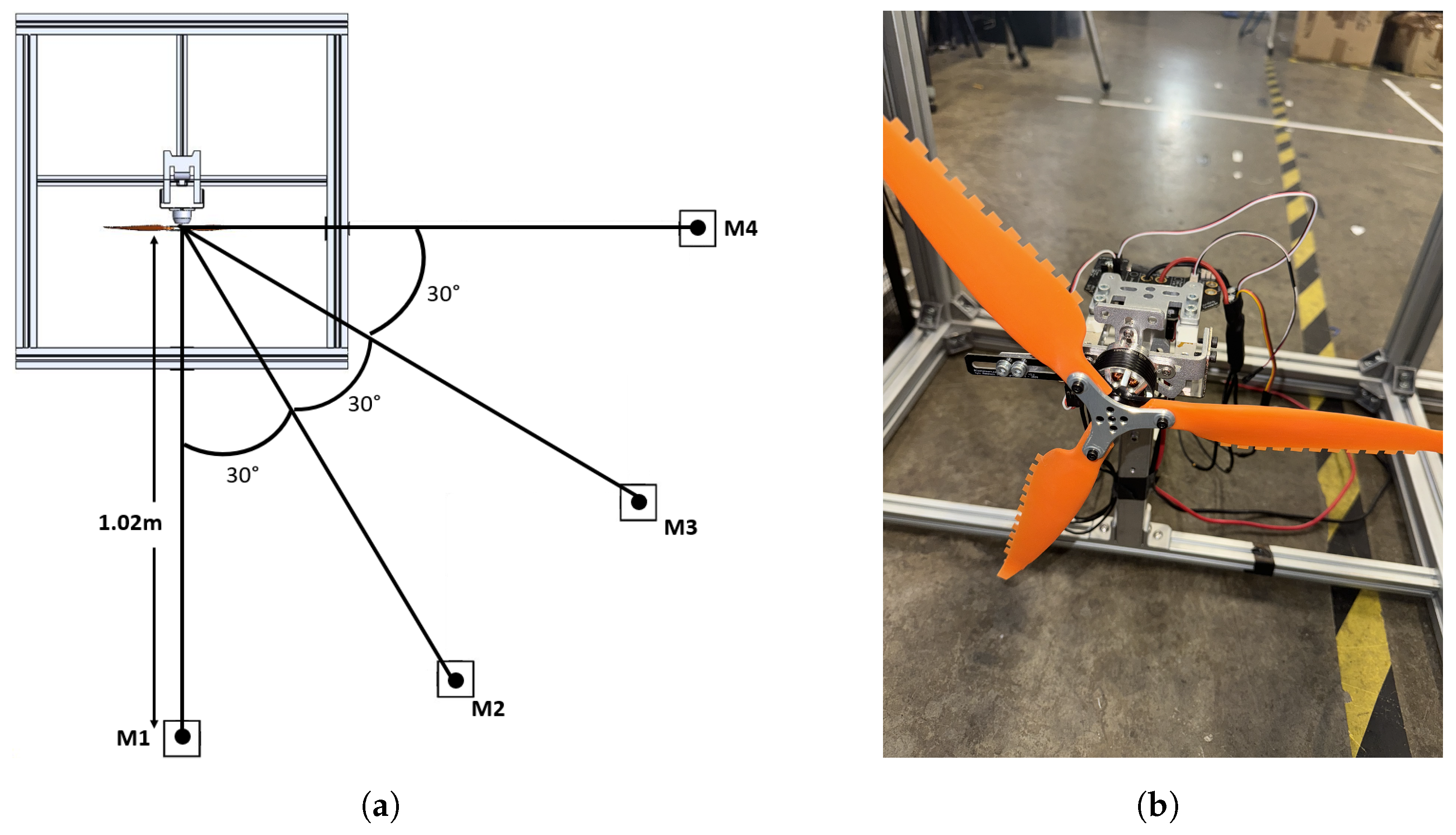 M4

30°

30°

30°

1.02m

M3

M2

M1

(a)

(b)