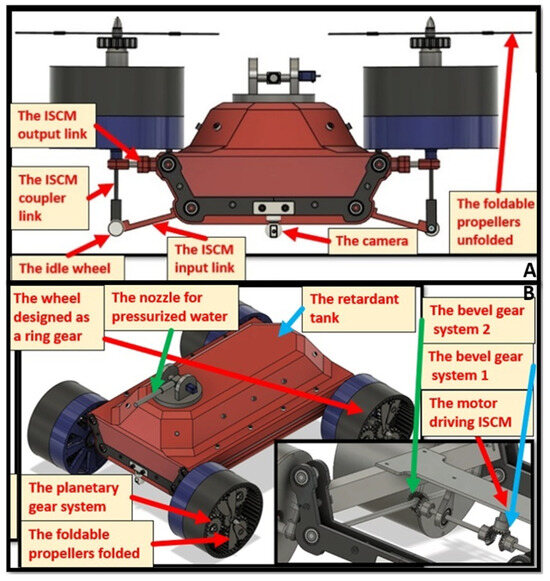 The ISCM output link

The ISCM coupler link

The idle wheel

The ISCM input link

The camera

The foldable propellers unfolded

A

B

The wheel designed as a ring gear

The nozzle for pressurized water

The retardant tank

The bevel gear system 2

The bevel gear system 1

The motor driving ISCM

The planetary gear system

The foldable propellers folded