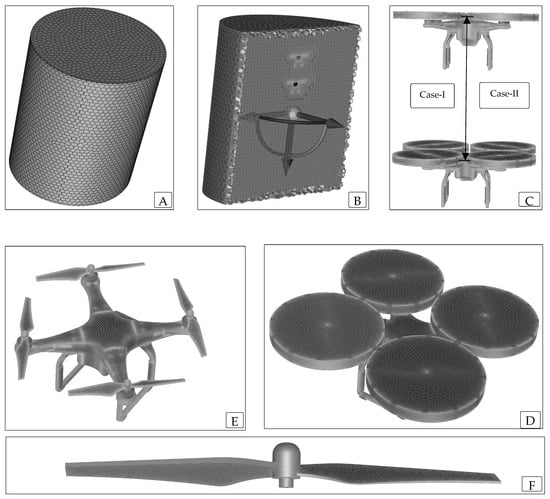 A

B

Case-I

Case-II

C

E

D

F