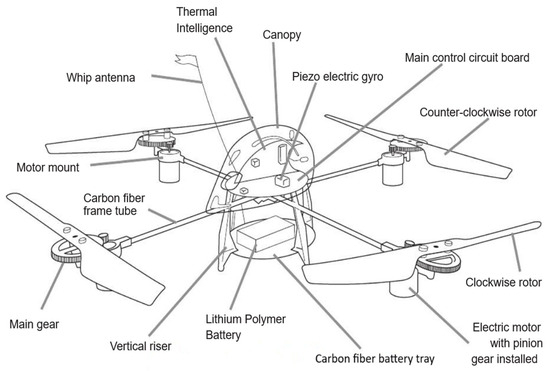 Thermal Intelligence

Canopy

Main control circuit board

Whip antenna

Piezo electric gyro

Counter-clockwise rotor

Motor mount

Carbon fiber frame tube

Clockwise rotor

Main gear

Vertical riser

Lithium Polymer Battery

Carbon fiber battery tray

Electric motor with pinion gear installed