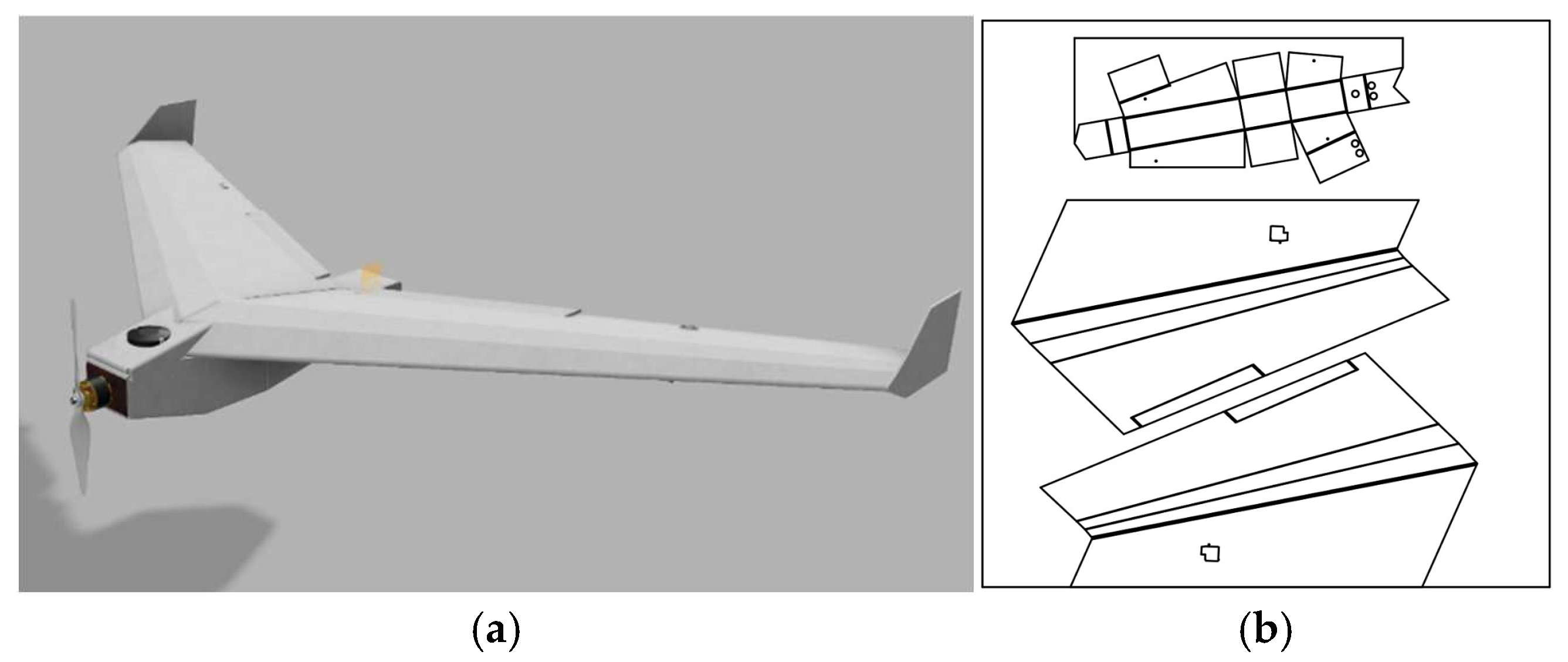 (a)

(b)