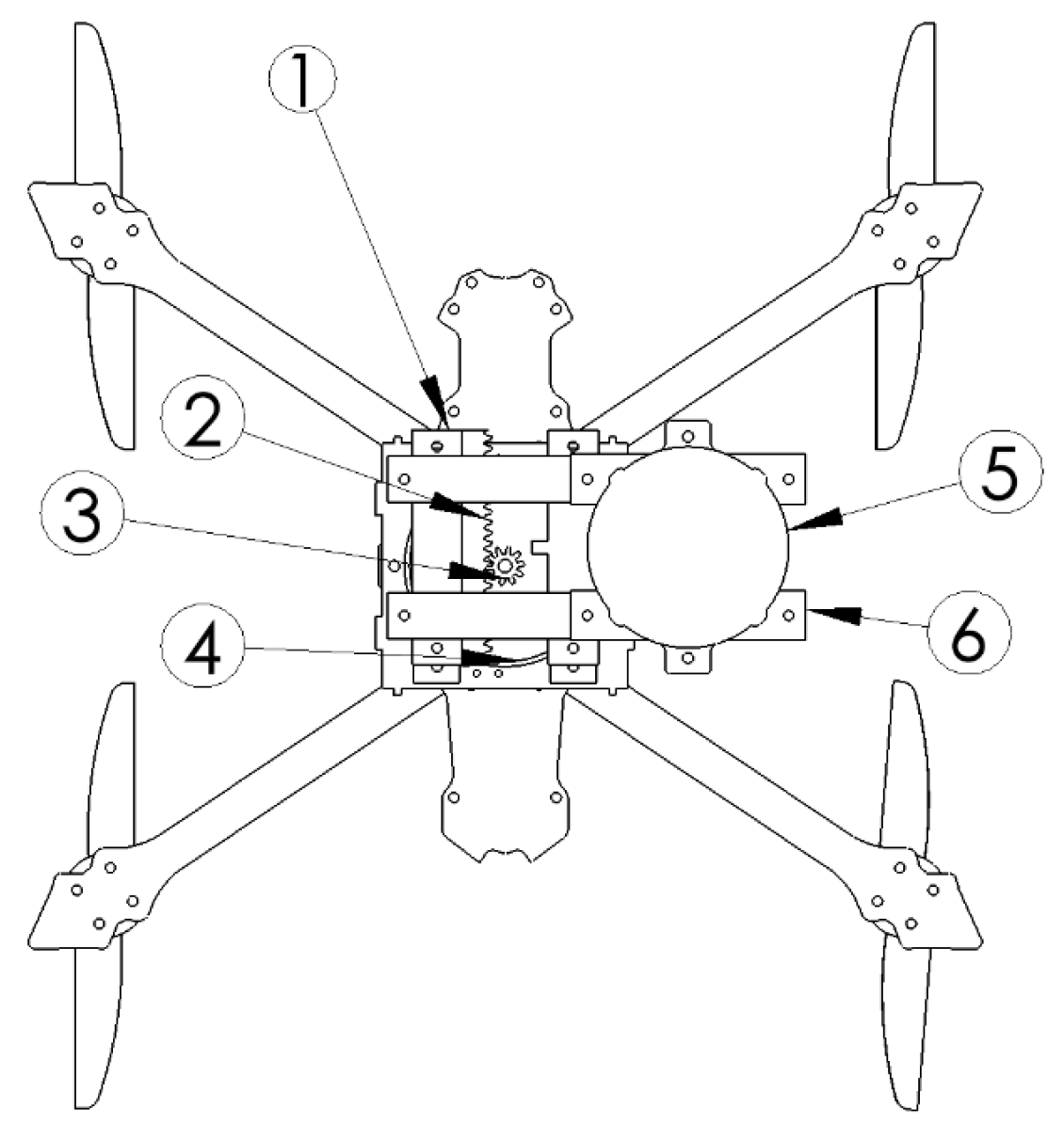 1
2
3
4
5
6