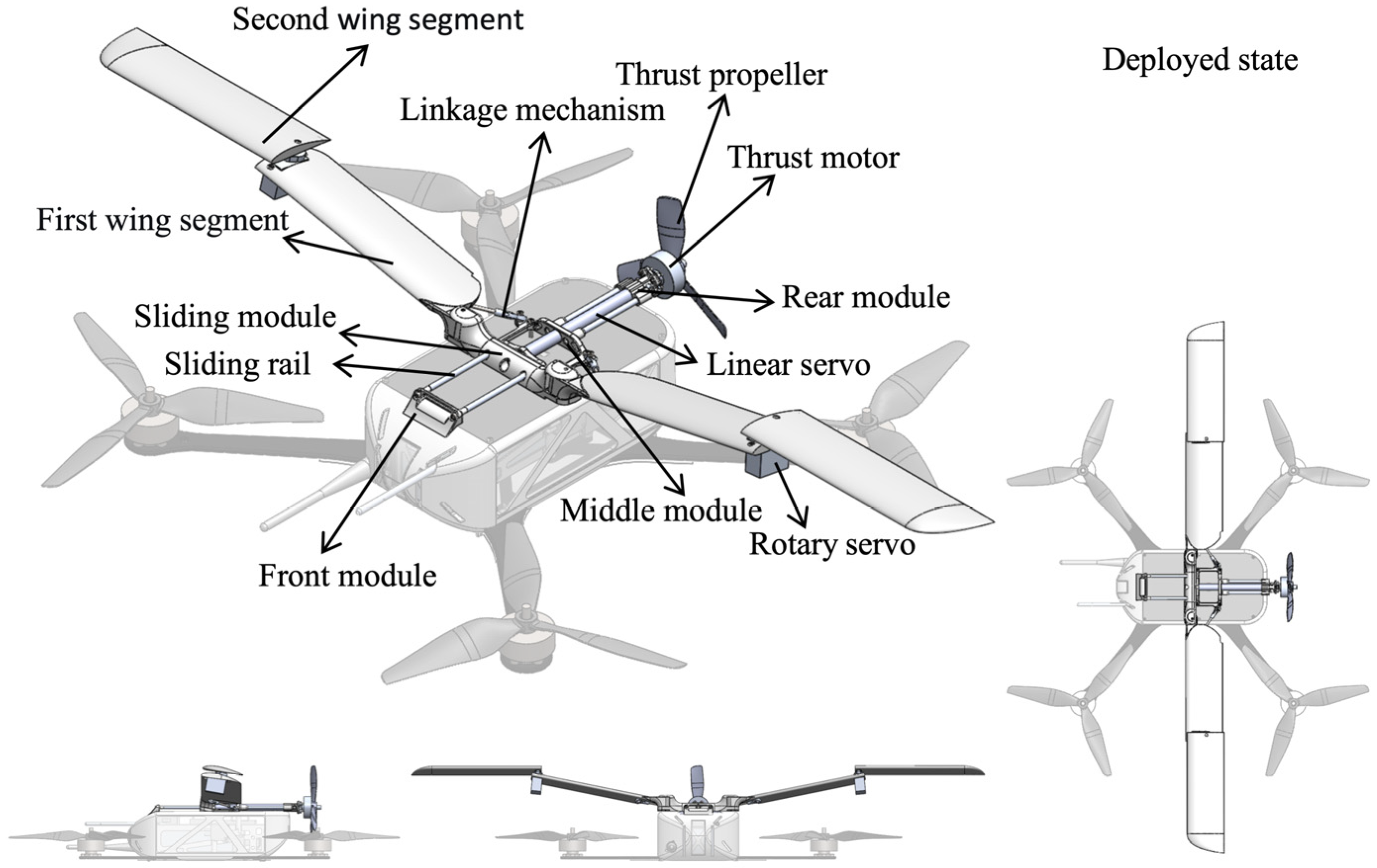 Second wing segment

Deployed state

Thrust propeller

Linkage mechanism

Thrust motor

First wing segment

Rear module

Sliding module

Sliding rail

Linear servo

Middle module

Rotary servo

Front module