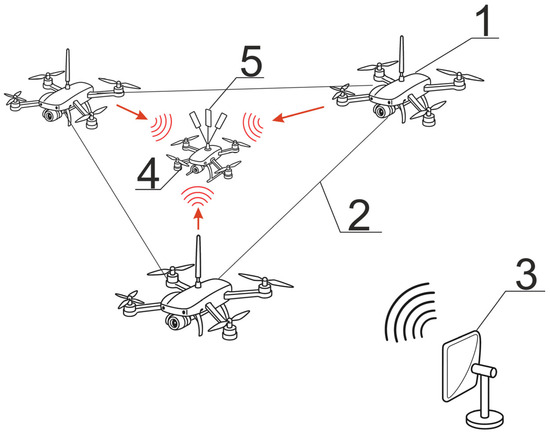 1
5
4
2
3