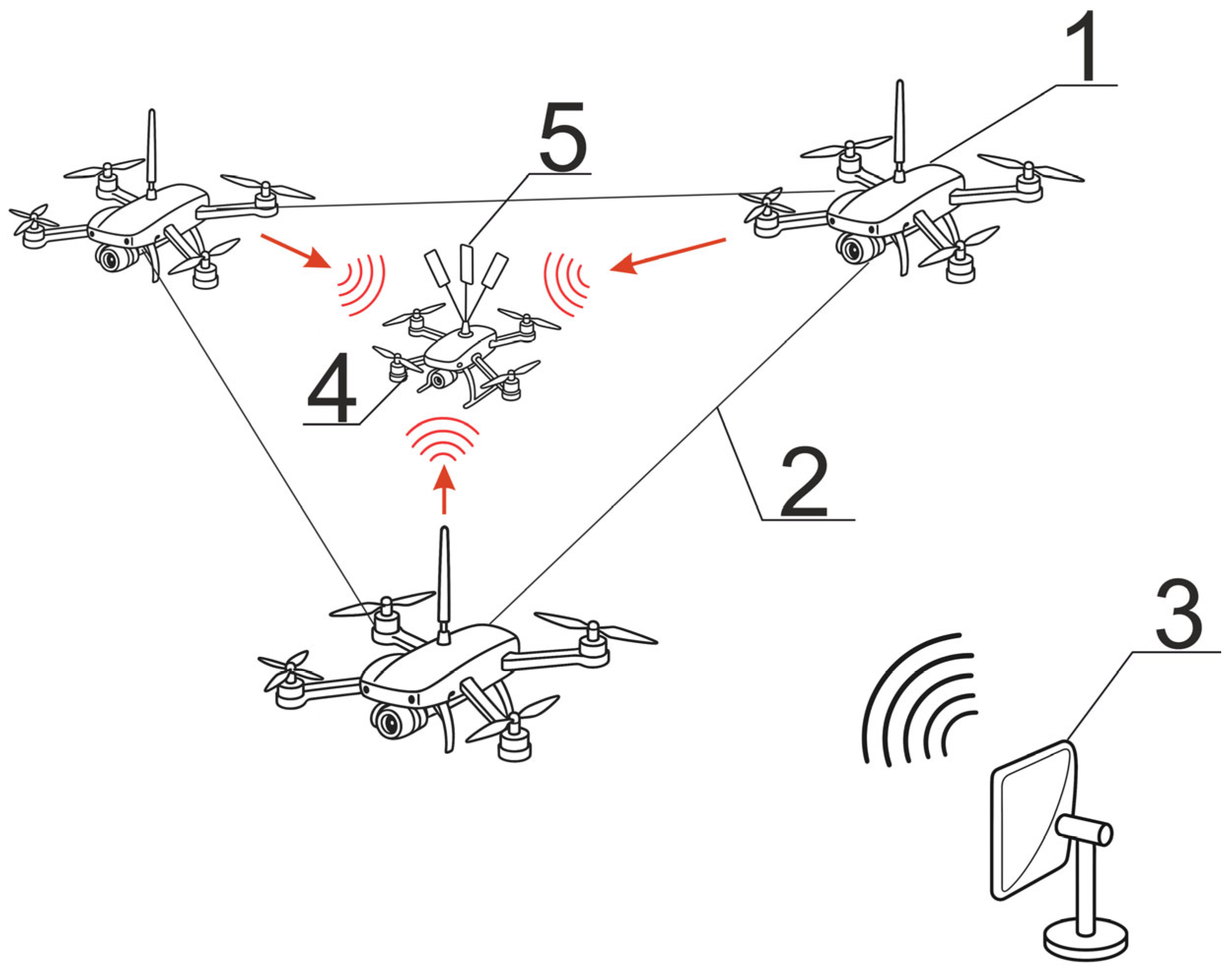 1
5
4
2
3