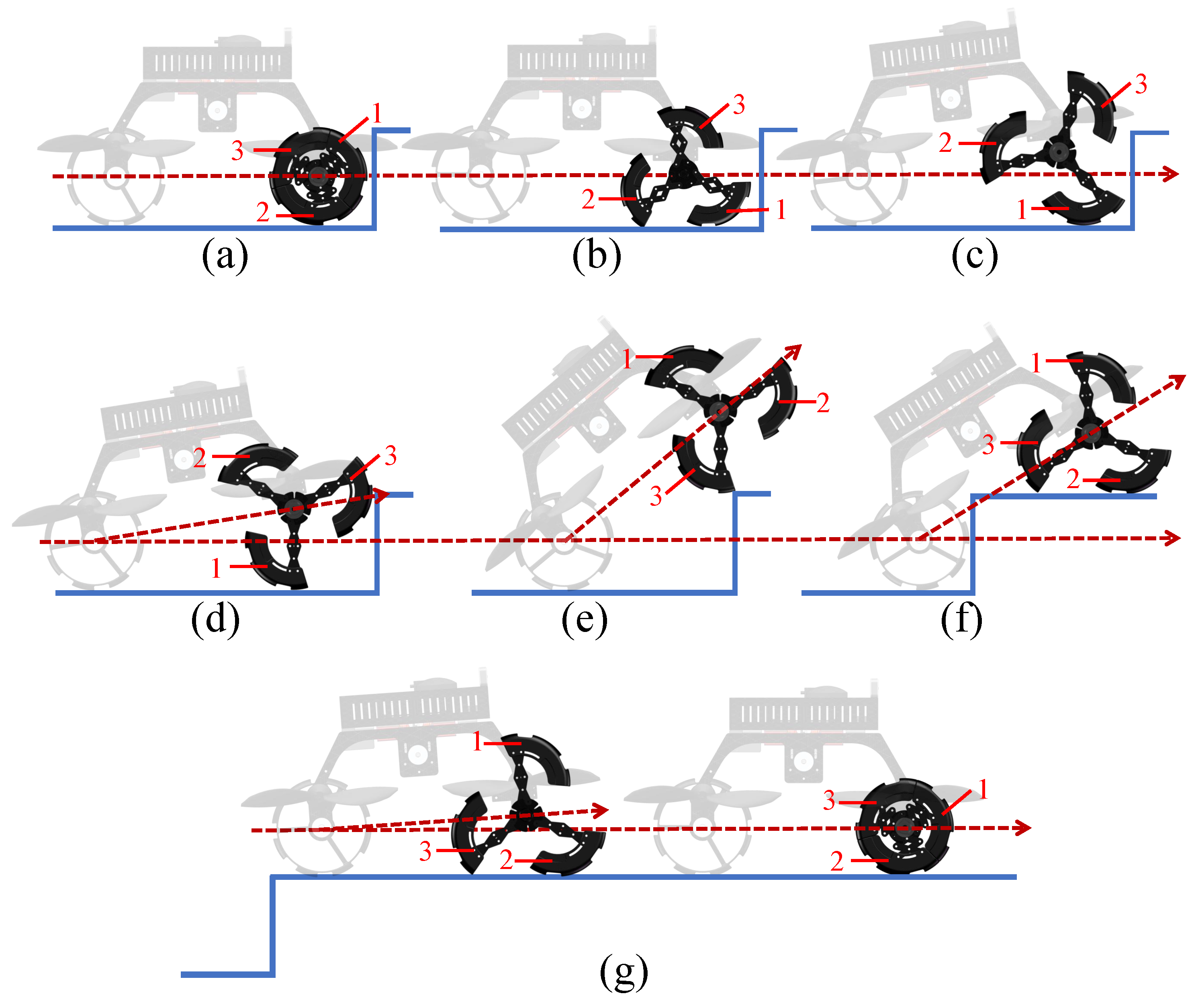 1
3
2
(a)
3
2
1
(b)
3
2
1
(c)
2
3
1
(d)
1
2
3
(e)
1
3
2
(f)
1
3
2
3
1
2
(g)