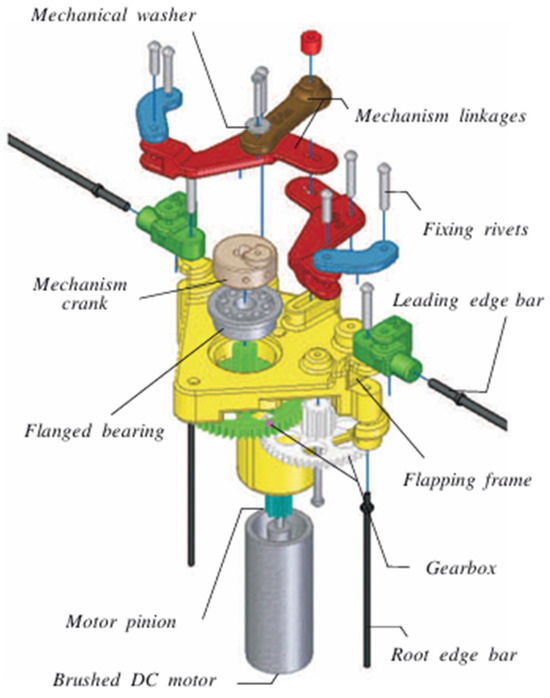 Mechanical washer

Mechanism linkages

Fixing rivets

Mechanism crank

Leading edge bar

Flanged bearing

Flapping frame

Gearbox

Motor pinion

Root edge bar

Brushed DC motor