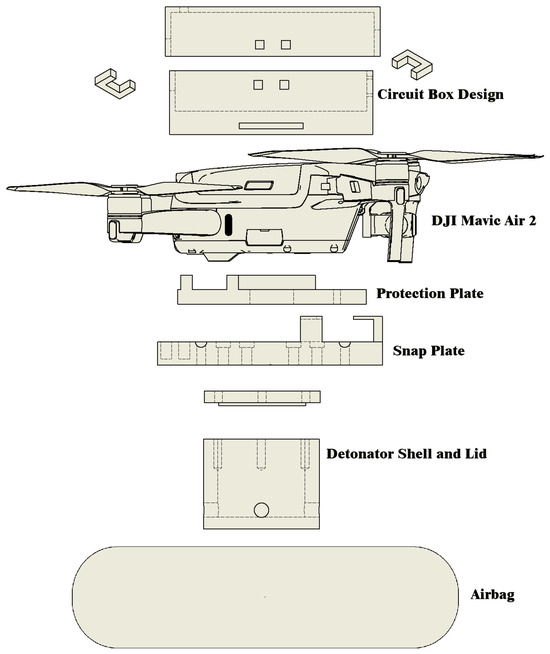 Circuit Box Design

DJI Mavic Air 2

Protection Plate

Snap Plate

Detonator Shell and Lid

Airbag