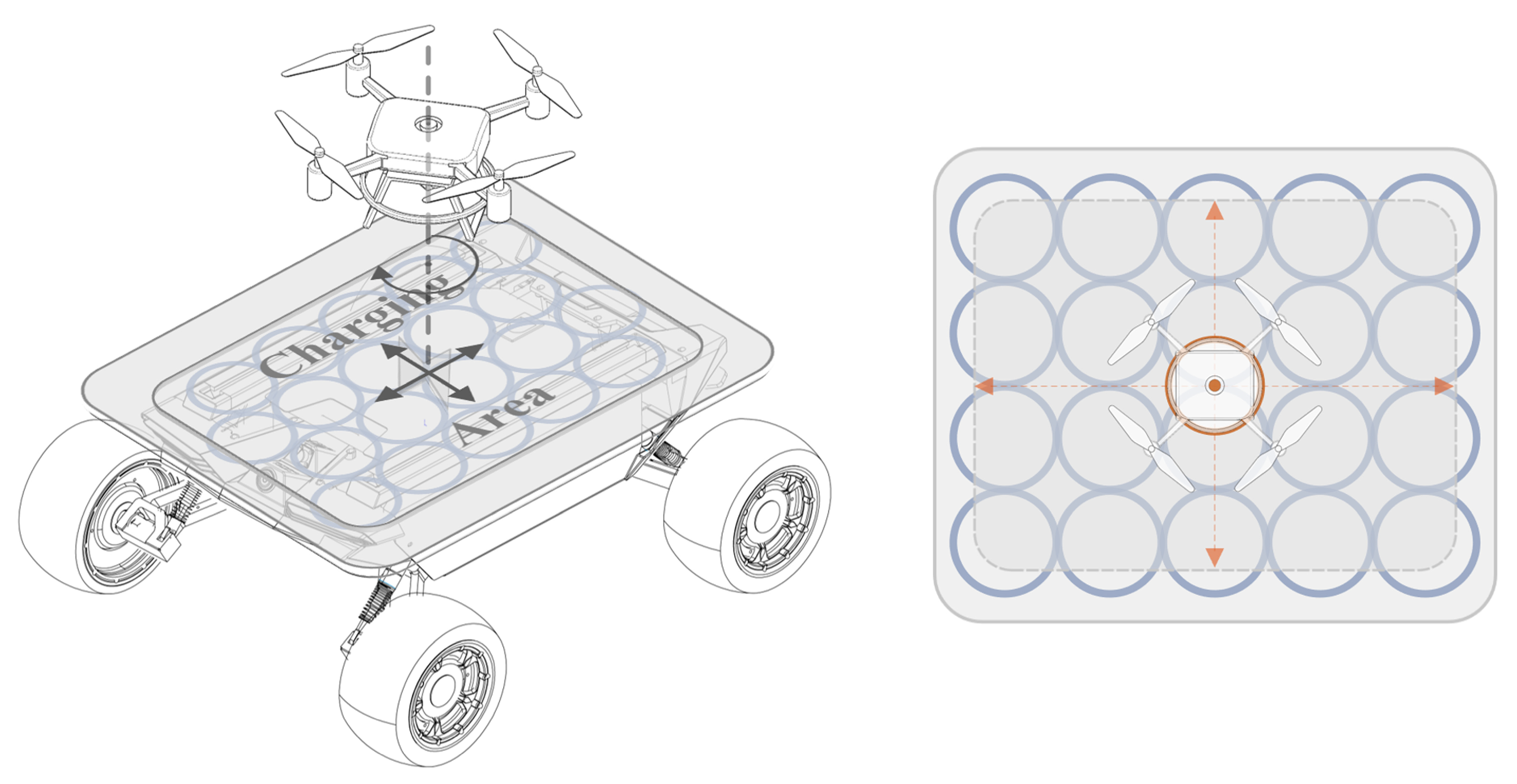 Charging
Area