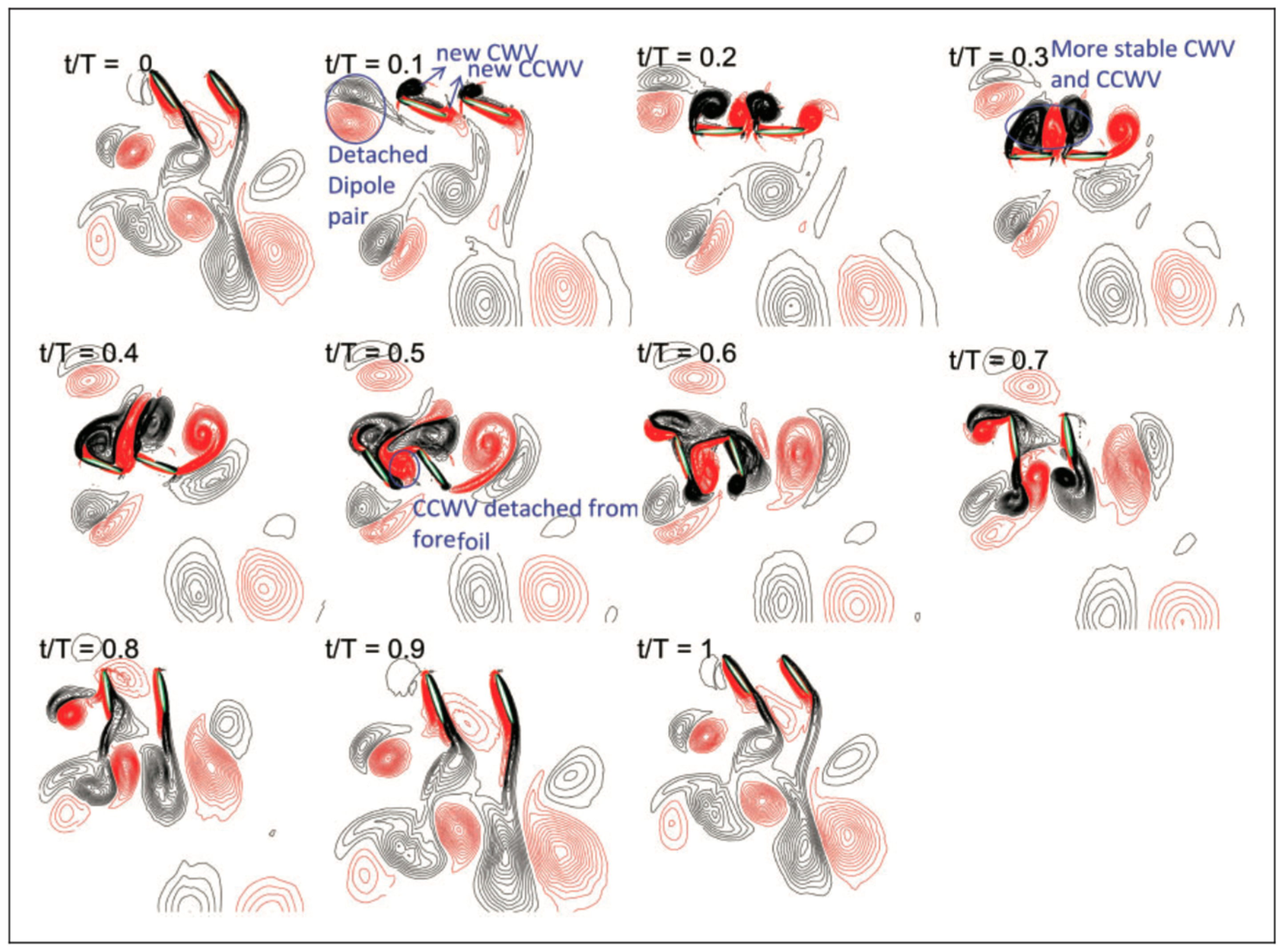 t/T = 0

t/T = 0.1
new CWV
new CCWV
Detached Dipole pair

t/T = 0.2

t/T = 0.3
More stable CWV and CCWV

t/T = 0.4

t/T = 0.5
CCWV detached from forefoil

t/T = 0.6

t/T = 0.7

t/T = 0.8

t/T = 0.9

t/T = 1