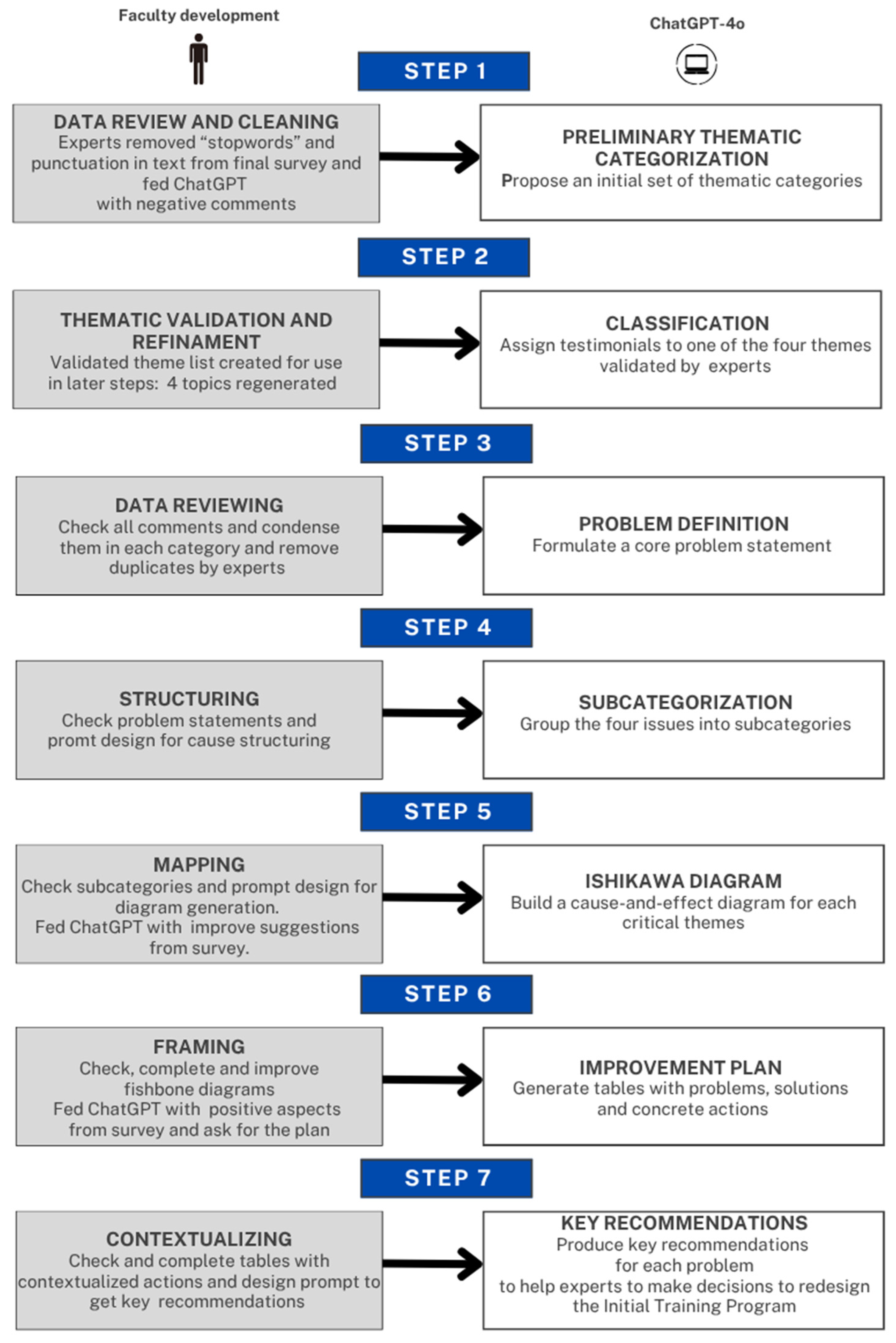 Faculty development

ChatGPT-4o

STEP 1

DATA REVIEW AND CLEANING
Experts removed “stopwords” and punctuation in text from final survey and fed ChatGPT with negative comments

PRELIMINARY THEMATIC CATEGORIZATION
Propose an initial set of thematic categories

STEP 2

THEMATIC VALIDATION AND REFINAMENT
Validated theme list created for use in later steps: 4 topics regenerated

CLASSIFICATION
Assign testimonials to one of the four themes validated by experts

STEP 3

DATA REVIEWING
Check all comments and condense them in each category and remove duplicates by experts

PROBLEM DEFINITION
Formulate a core problem statement

STEP 4

STRUCTURING
Check problem statements and promt design for cause structuring

SUBCATEGORIZATION
Group the four issues into subcategories

STEP 5

MAPPING
Check subcategories and prompt design for diagram generation.
Fed ChatGPT with improve suggestions from survey.

ISHIKAWA DIAGRAM
Build a cause-and-effect diagram for each critical themes

STEP 6

FRAMING
Check, complete and improve fishbone diagrams
Fed ChatGPT with positive aspects from survey and ask for the plan

IMPROVEMENT PLAN
Generate tables with problems, solutions and concrete actions

STEP 7

CONTEXTUALIZING
Check and complete tables with contextualized actions and design prompt to get key recommendations

KEY RECOMMENDATIONS
Produce key recommendations for each problem to help experts to make decisions to redesign the Initial Training Program