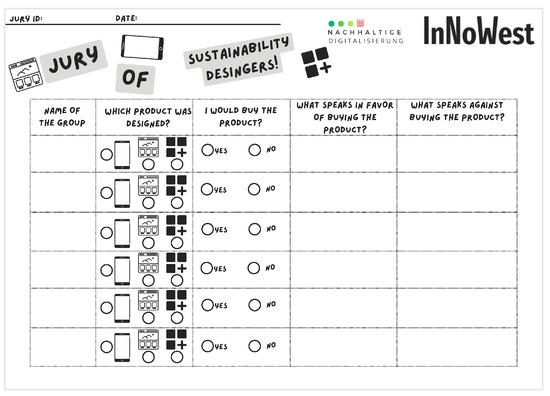 JURY ID: DATE:

NACHHALTIGE DIGITALISIERUNG

InNoWest

JURY OF SUSTAINABILITY DESINGERS!

| NAME OF THE GROUP | WHICH PRODUCT WAS DESIGNED? | I WOULD BUY THE PRODUCT? | WHAT SPEAKS IN FAVOR OF BUYING THE PRODUCT? | WHAT SPEAKS AGAINST BUYING THE PRODUCT? |
|---|---|---|---|---|
| | | YES NO | | |
| | | YES NO | | |
| | | YES NO | | |
| | | YES NO | | |
| | | YES NO | | |
| | | YES NO | | |